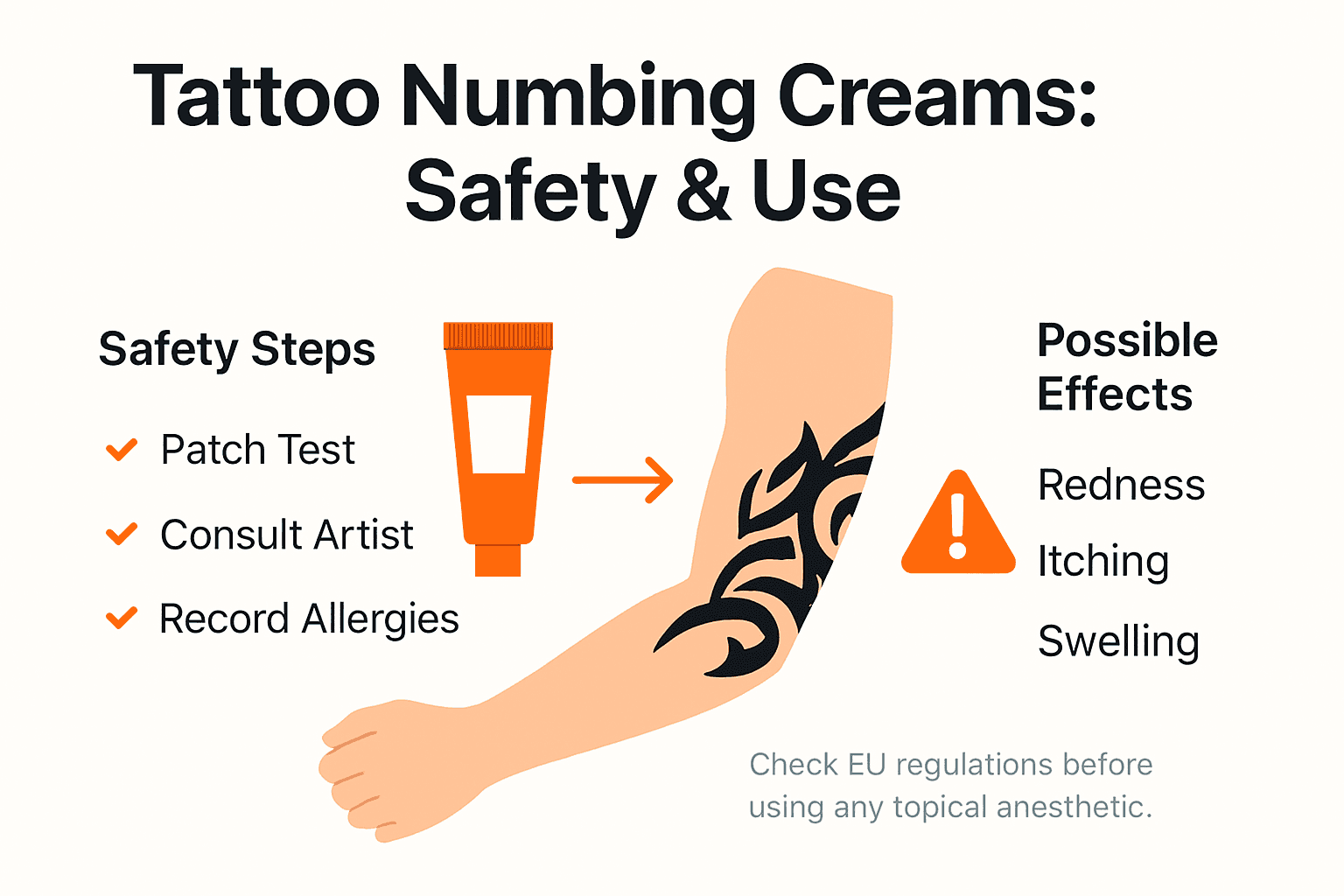 Tattoo Numbing Creams:
Safety & Use

Safety Steps

Patch Test

Consult Artist

Record Allergies

Possible Effects

Redness

Itching

Swelling

Check EU regulations before using any topical anesthetic.