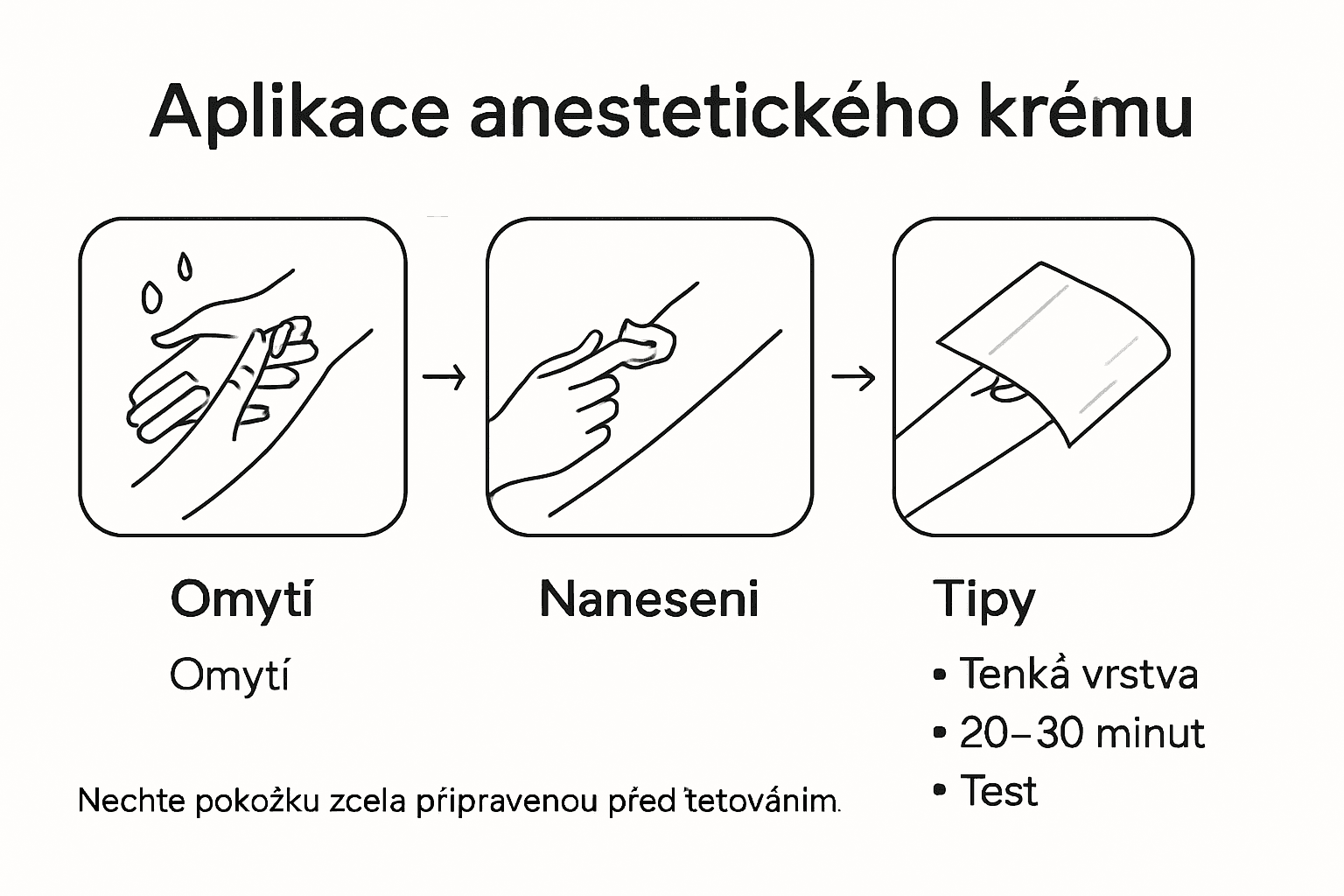 Aplikace anestetického krému

→

→

Omytí

Omytí

Naneseni

Tipy

• Tenkå vrstva
• 20–30 minut
• Test

Nechte pokožku zcela připravenou před ťetováním.