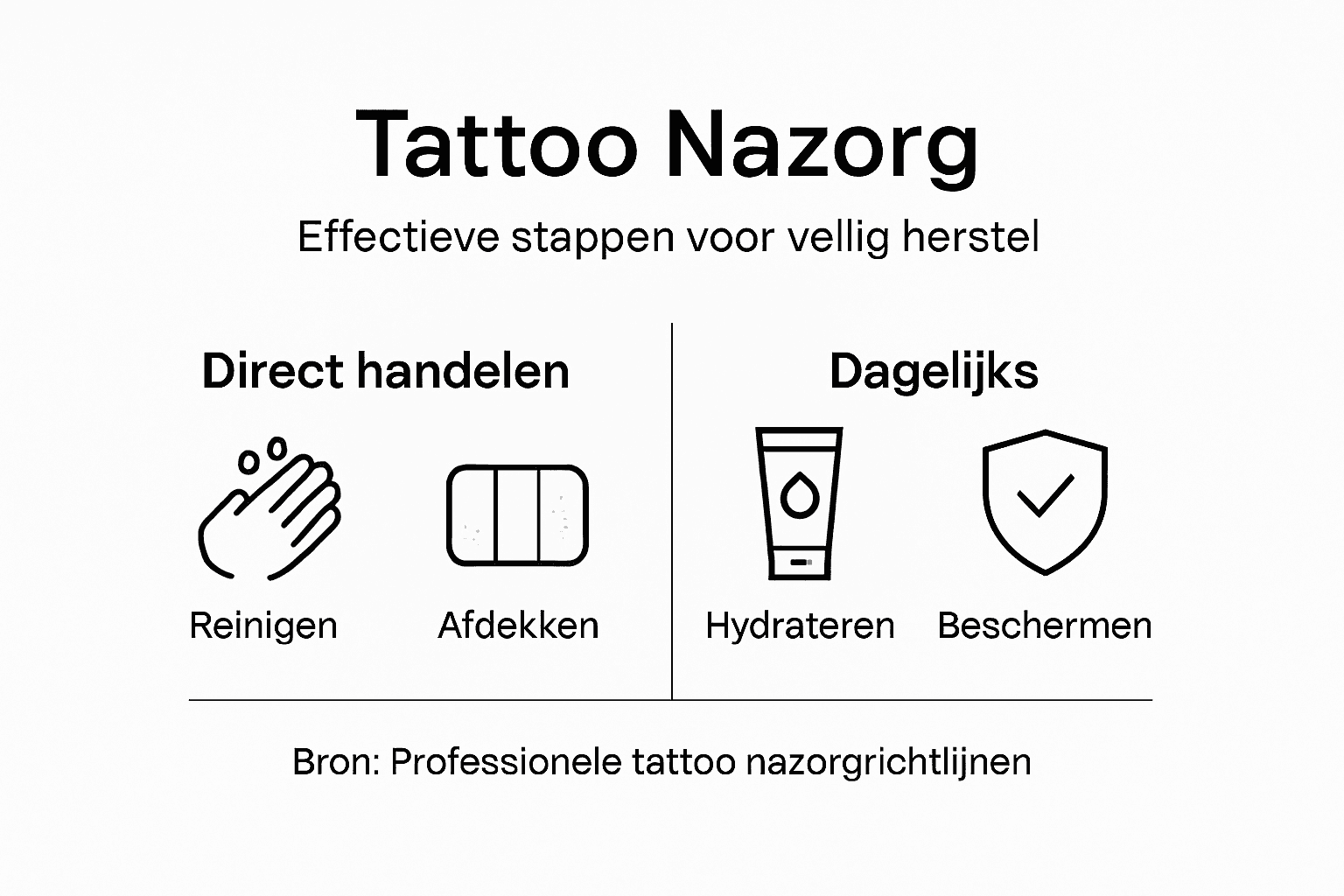 Tattoo Nazorg

Effectieve stappen voor vellig herstel

Direct handelen

Reinigen

Afdekken

Dagelijks

Hydrateren

Beschermen

Bron: Professionele tattoo nazorgrichtlijnen