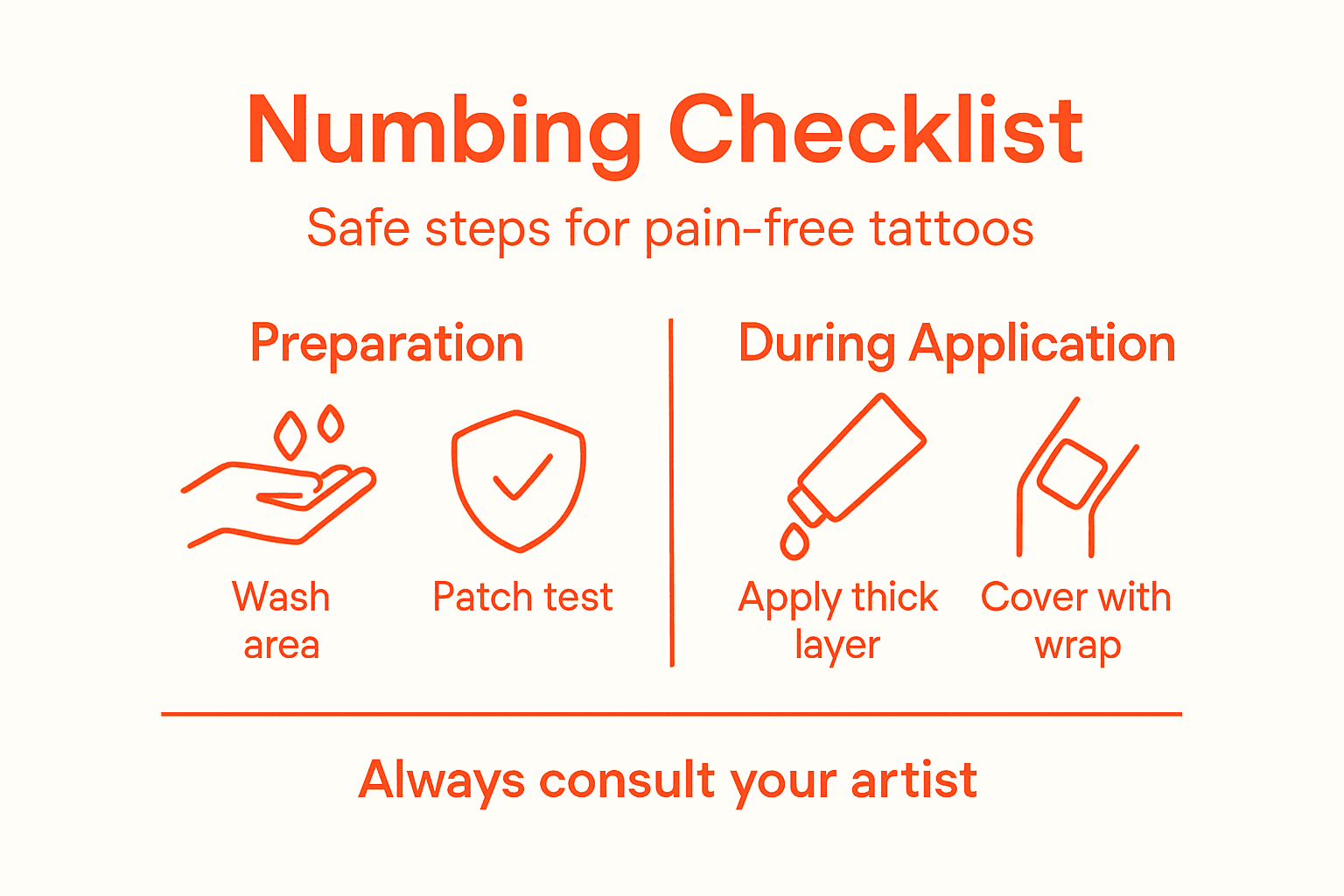 Numbing Checklist

Safe steps for pain-free tattoos

Preparation

Wash area

Patch test

During Application

Apply thick layer

Cover with wrap

Always consult your artist