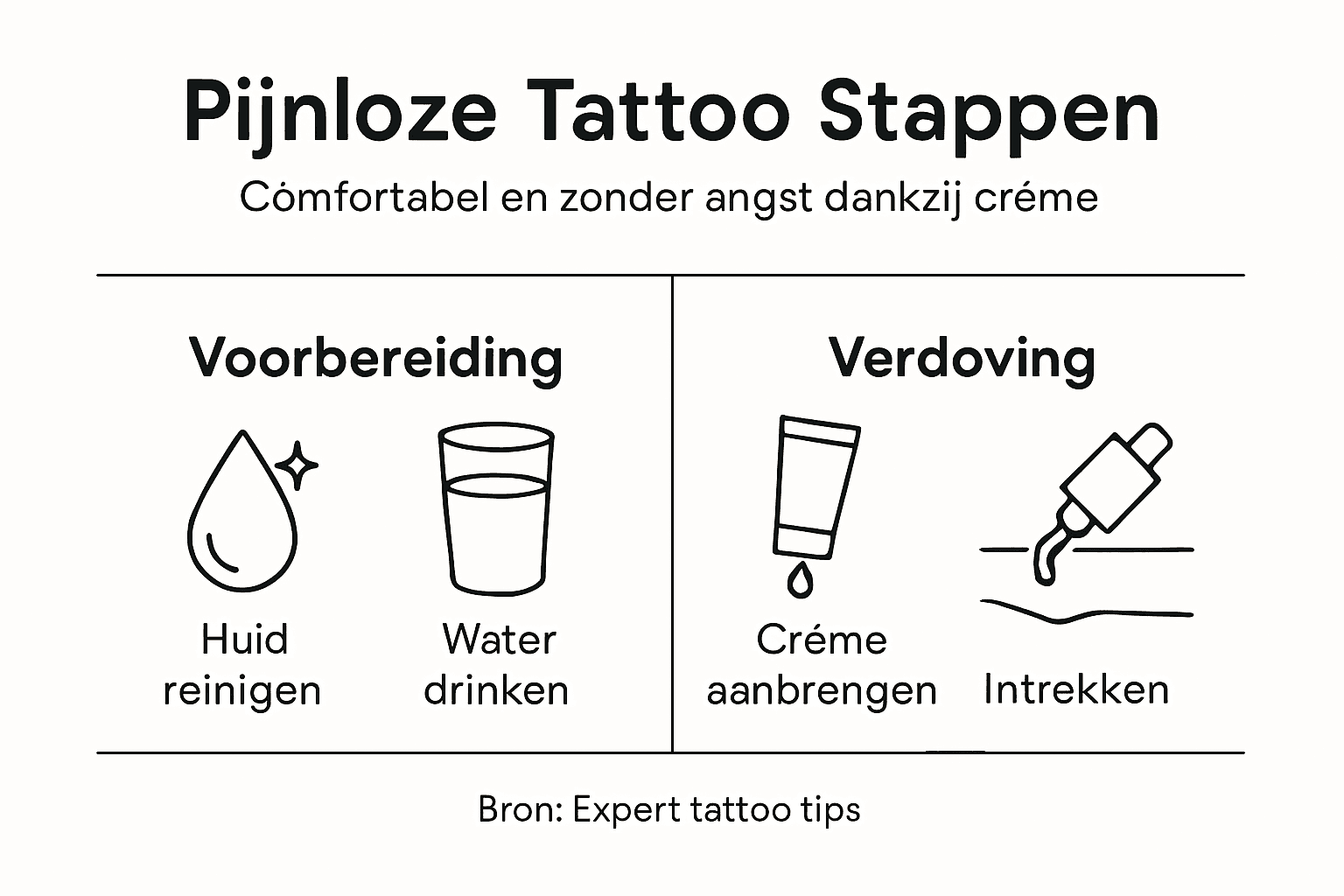 Pijnloze Tattoo Stappen

Cómfortabel en zonder angst dankzij créme

Voorbereiding

Huid reinigen

Water drinken

Verdoving

Créme aanbrengen

Intrekken

Bron: Expert tattoo tips