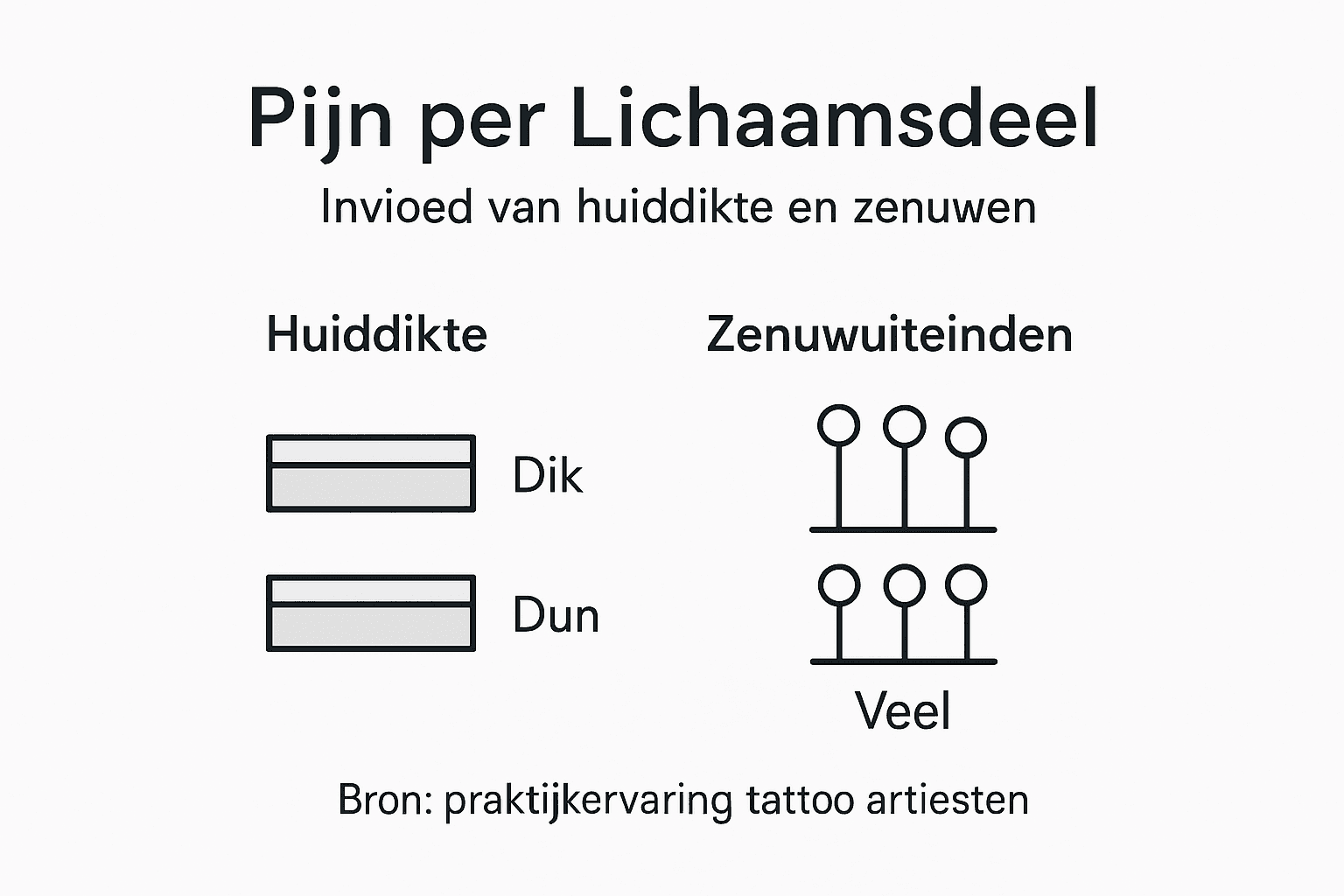 Pijn per Lichaamsdeel

Invioed van huiddikte en zenuwen

Huiddikte

Dik

Dun

Zenuwuiteinden

Veel

Bron: praktijkervaring tattoo artiesten