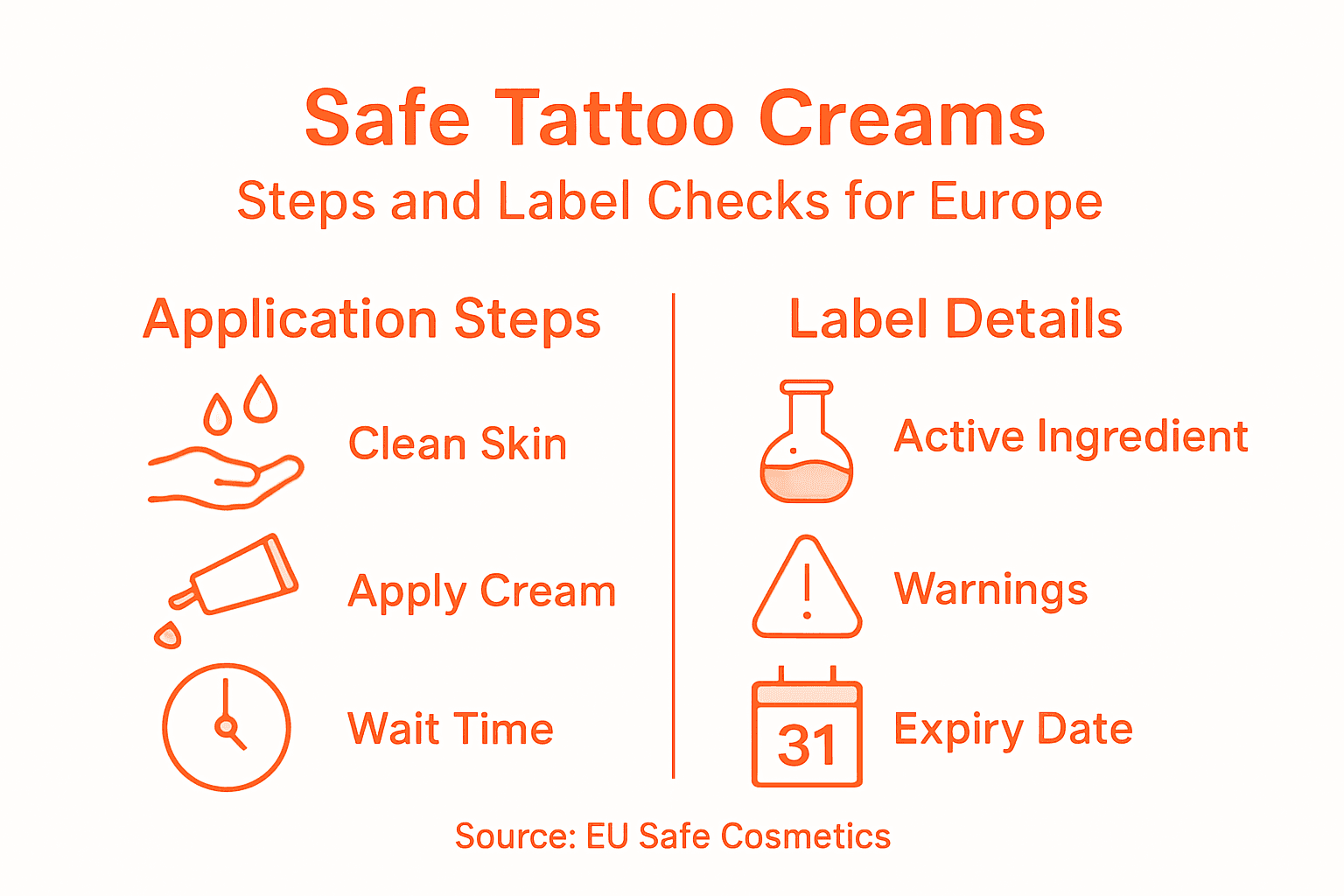 Safe Tattoo Creams

Steps and Label Checks for Europe

Application Steps

Clean Skin

Apply Cream

Wait Time

Label Details

Active Ingredient

Warnings

31

Expiry Date

Source: EU Safe Cosmetics