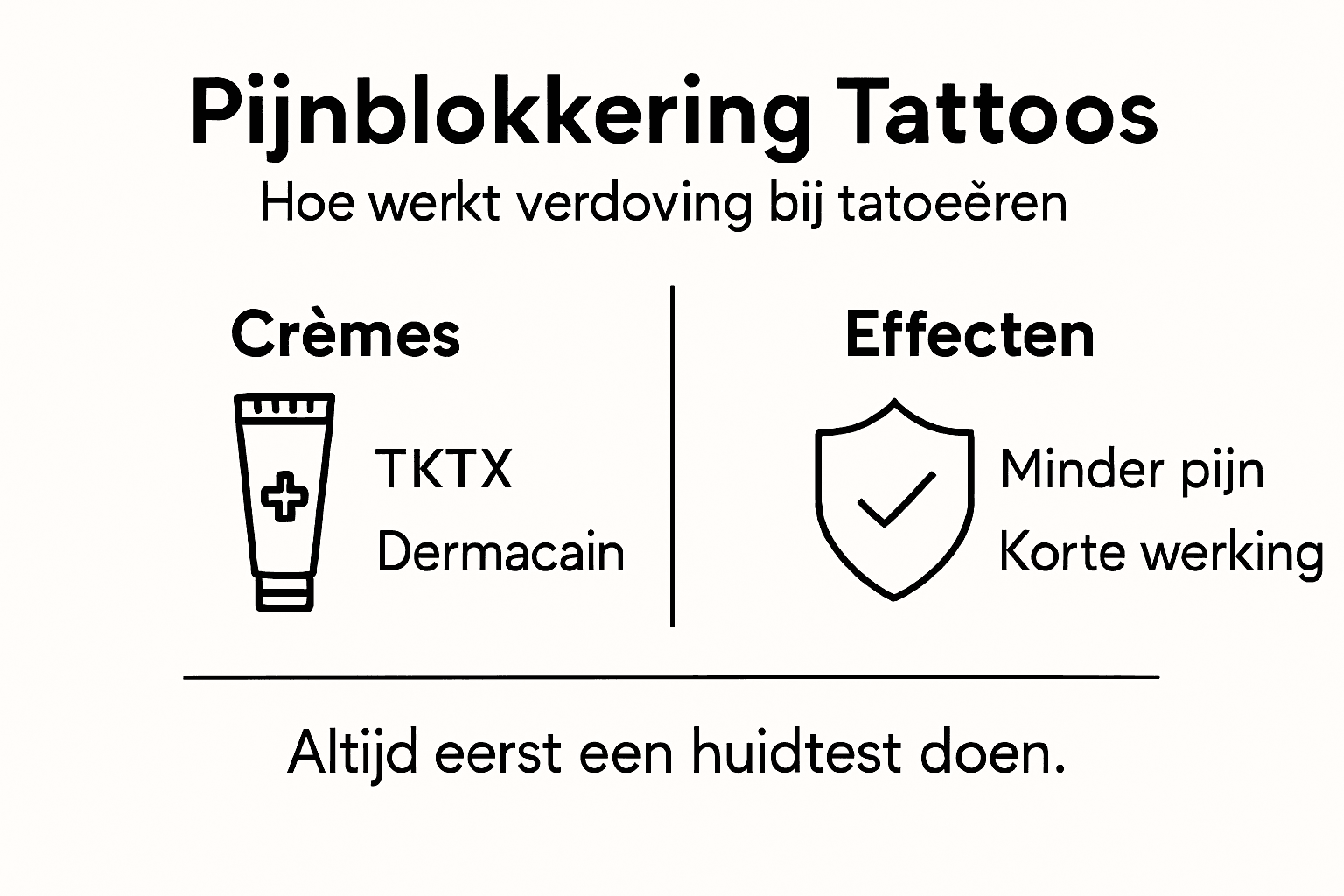 Pijnblokkering Tattoos
Hoe werkt verdoving bij tatoeëren

Crèmes

TKTX
Dermacain

Effecten

Minder pijn
Korte werking

Altijd eerst een huidtest doen.