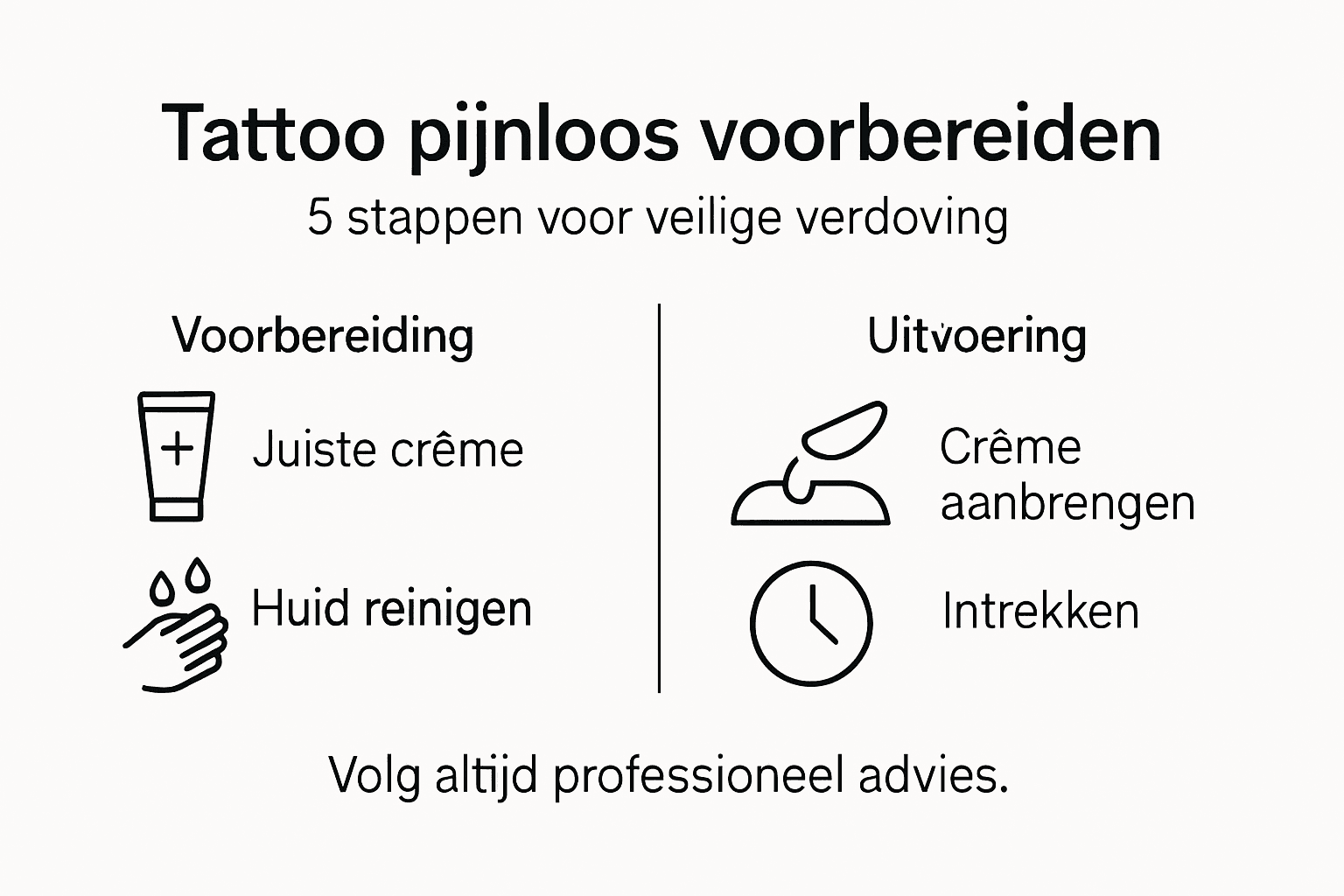 Tattoo pijnloos voorbereiden

5 stappen voor veilige verdoving

Voorbereiding

Juiste crême

Huid reinigen

Uitvoering

Crême aanbrengen

Intrekken

Volg altijd professioneel advies.