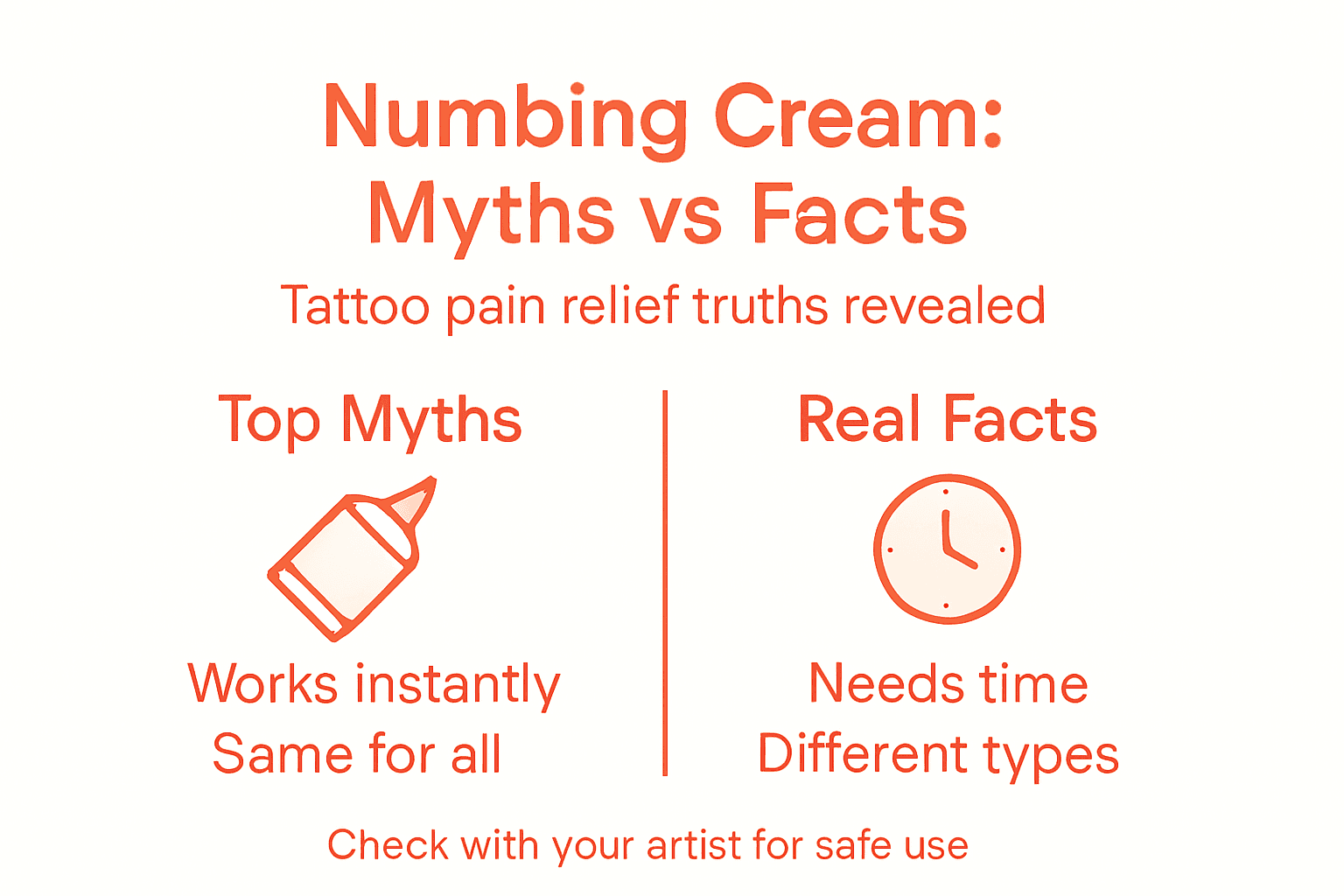 Numbing Cream:
Myths vs Facts

Tattoo pain relief truths revealed

Top Myths

Works instantly
Same for all

Real Facts

Needs time
Different types

Check with your artist for safe use