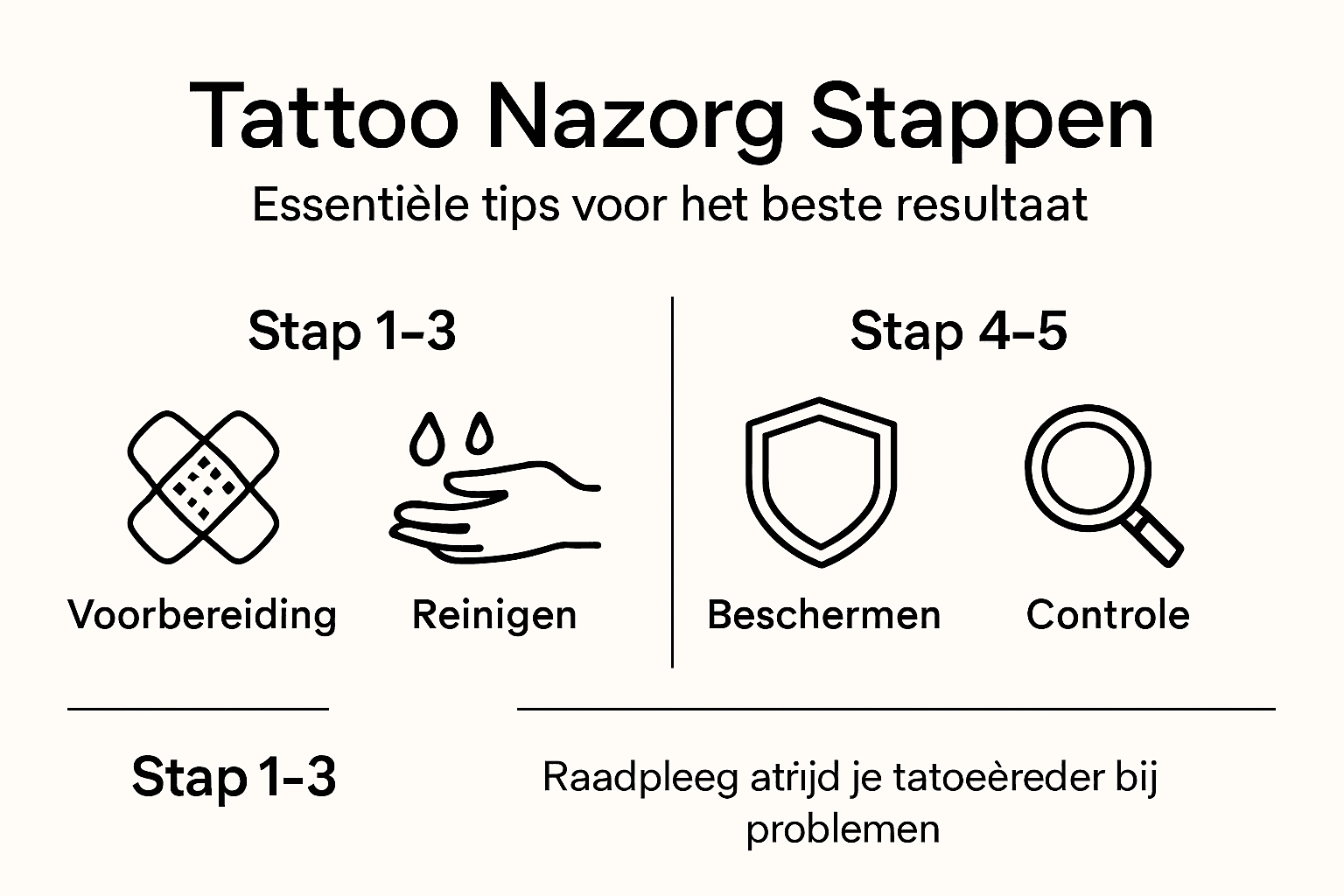 Tattoo Nazorg Stappen

Essentièle tips voor het beste resultaat

Stap 1–3

Voorbereiding

Reinigen

Stap 4–5

Beschermen

Controle

Stap 1–3

Raadpleeg atrijd je tatoeèreder bij problemen