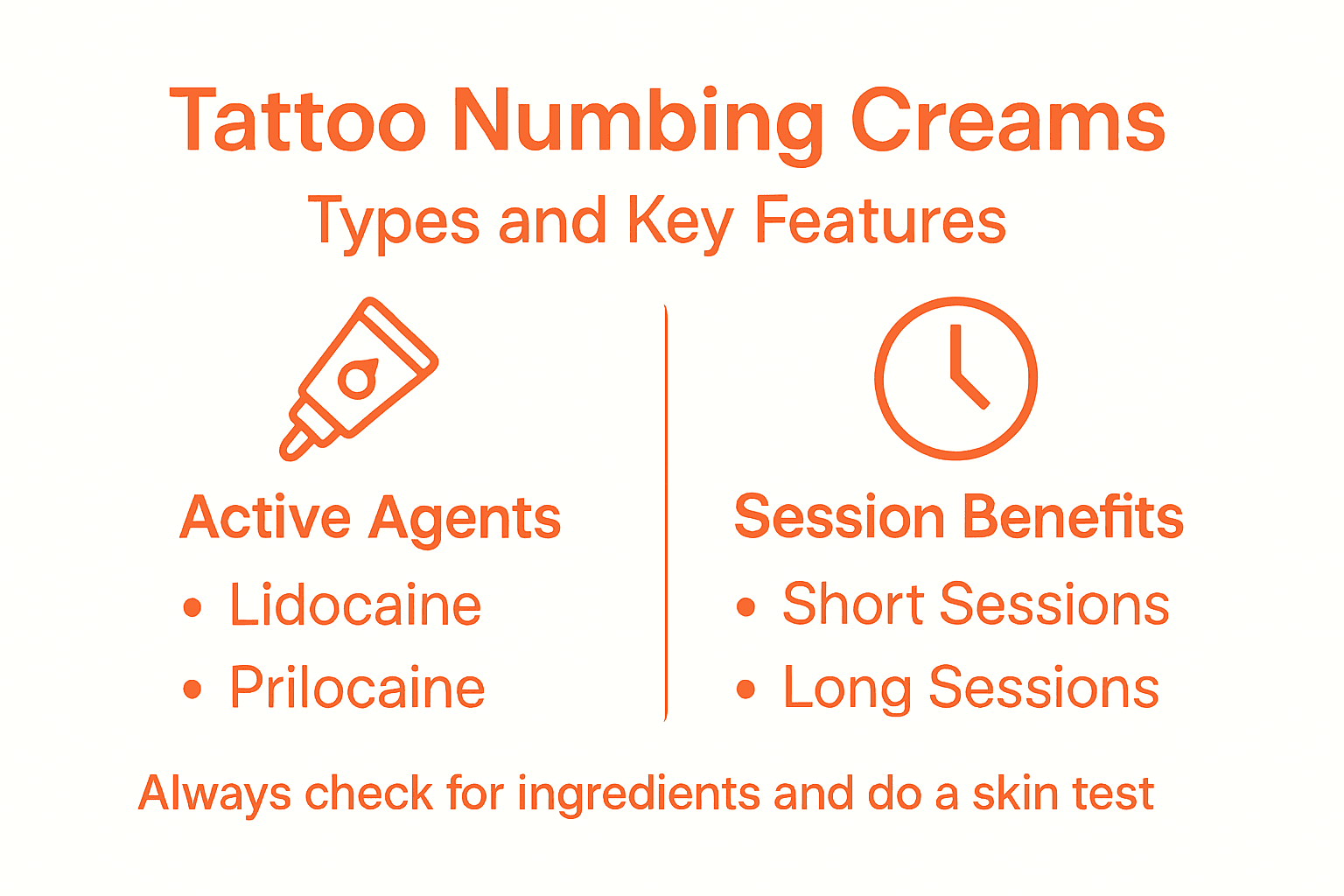 Tattoo Numbing Creams
Types and Key Features

Active Agents
• Lidocaine
• Prilocaine

Session Benefits
• Short Sessions
• Long Sessions

Always check for ingredients and do a skin test