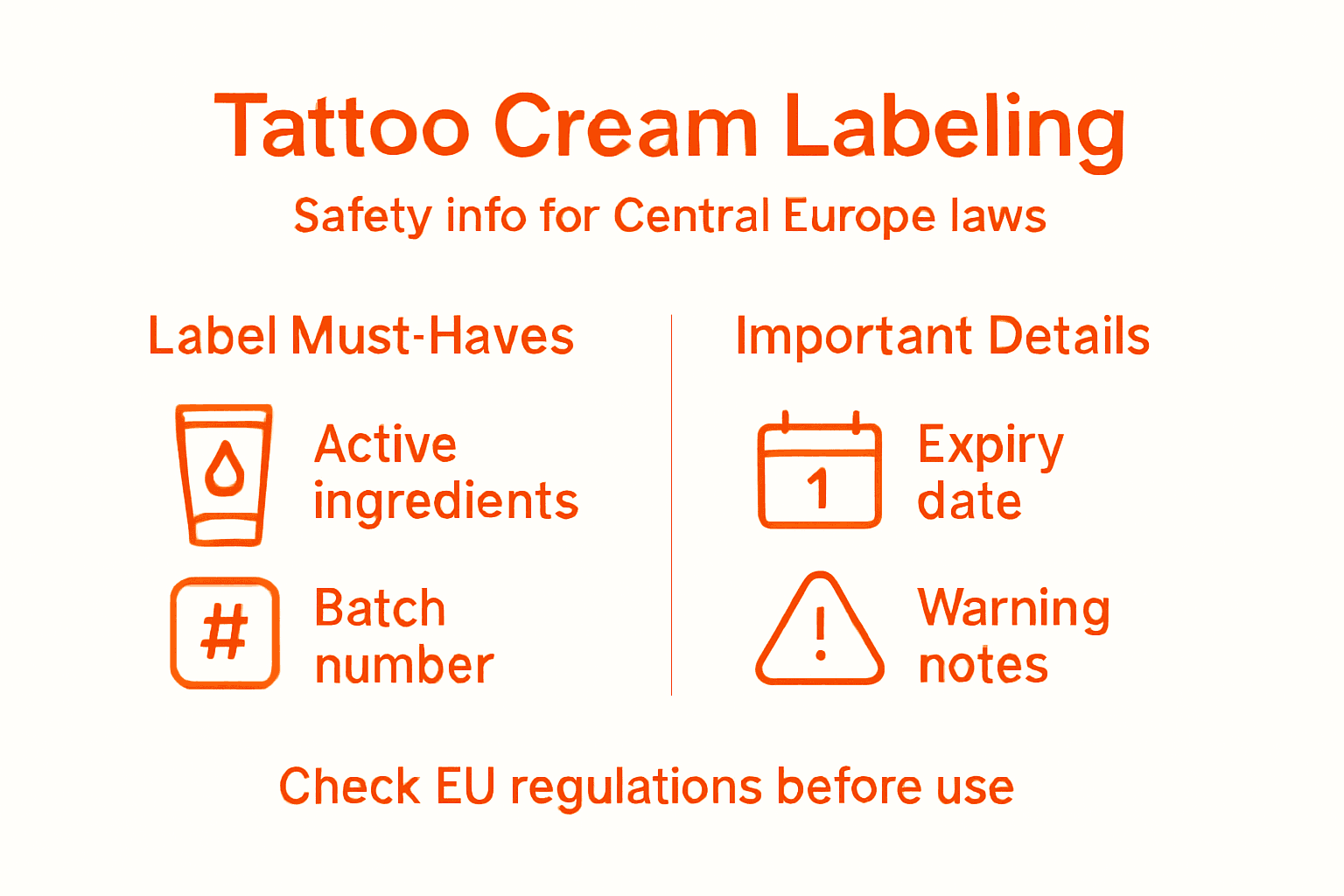 Tattoo Cream Labeling

Safety info for Central Europe laws

Label Must-Haves

Active ingredients

#

Batch number

Important Details

1

Expiry date

!

Warning notes

Check EU regulations before use