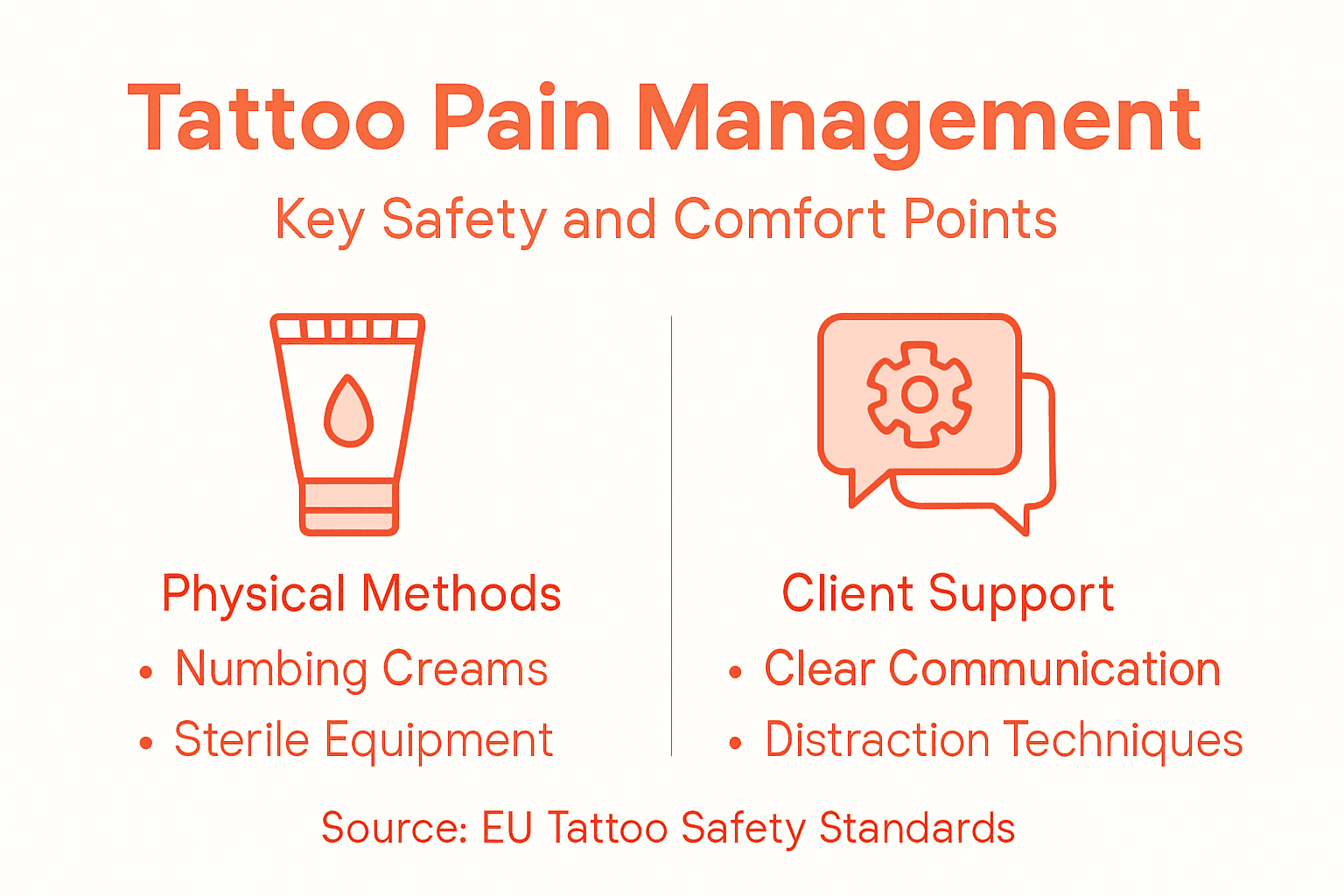 Tattoo Pain Management

Key Safety and Comfort Points

Physical Methods

• Numbing Creams
• Sterile Equipment

Client Support

• Clear Communication
• Distraction Techniques

Source: EU Tattoo Safety Standards