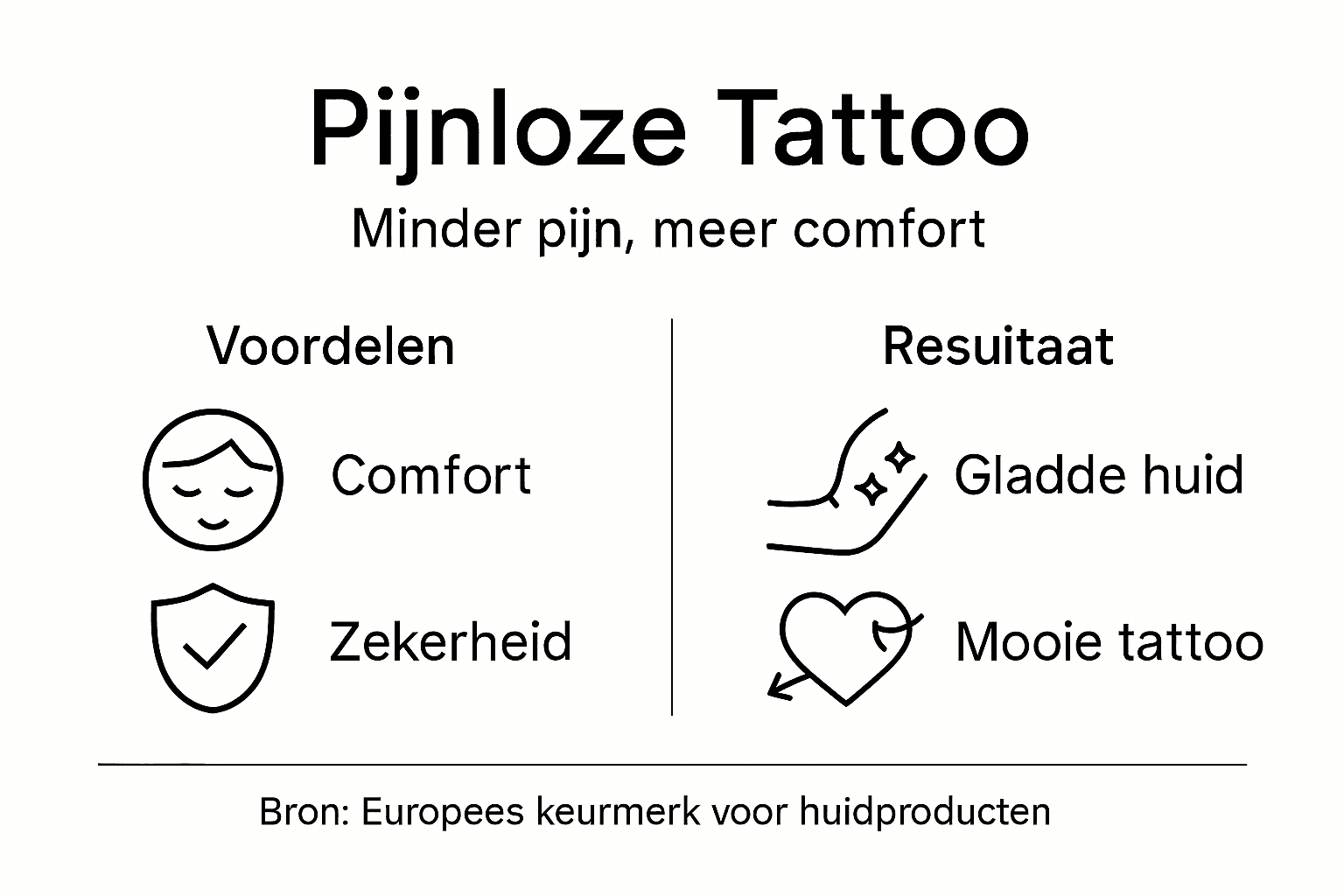 Pijnloze Tattoo

Minder pijn, meer comfort

Voordelen

Comfort

Zekerheid

Resuitaat

Gladde huid

Mooie tattoo

Bron: Europees keurmerk voor huidproducten