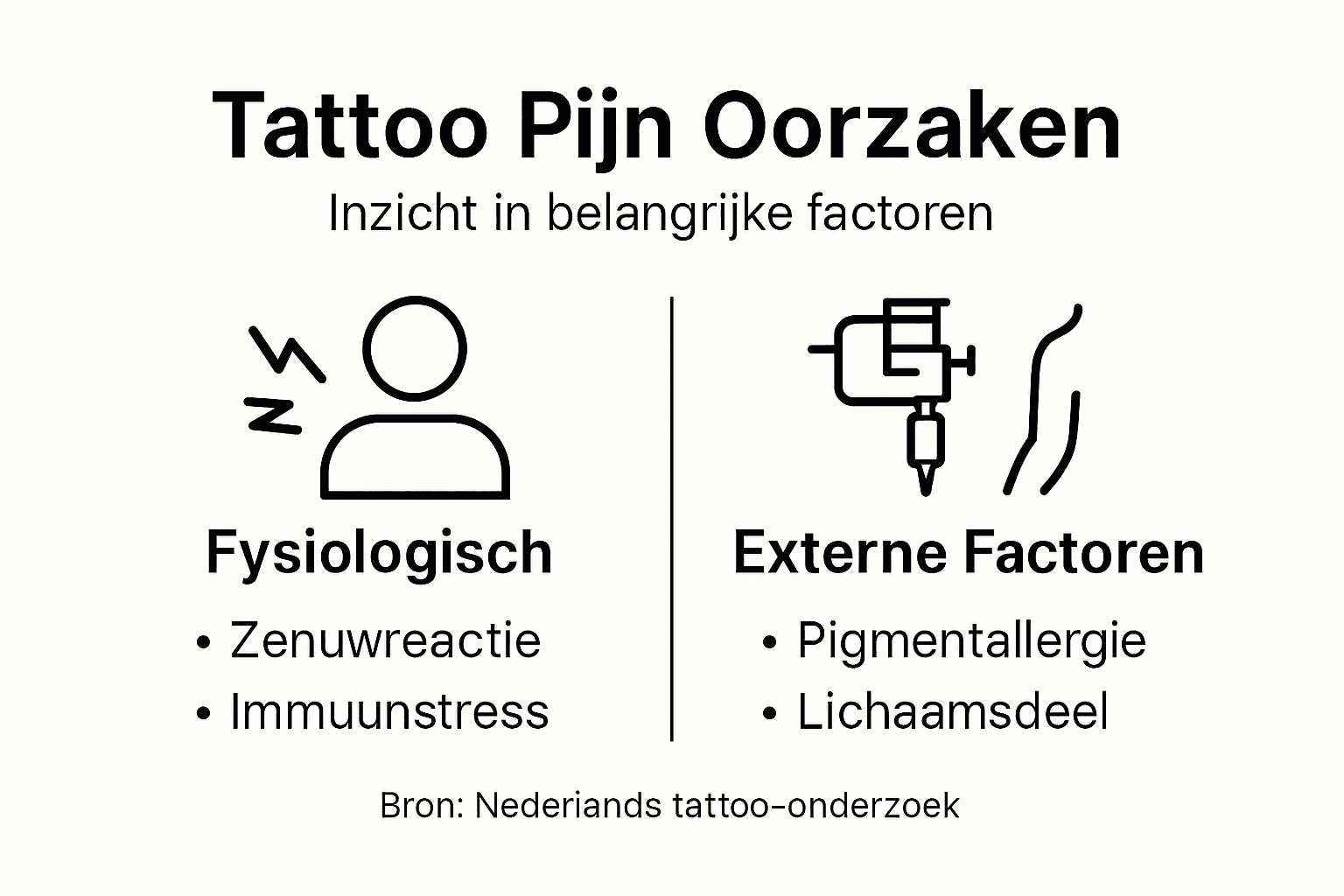 Tattoo Pijn Oorzaken

Inzicht in belangrijke factoren

Fysiologisch

• Zenuwreactie
• Immuunstress

Externe Factoren

• Pigmentallergie
• Lichaamsdeel

Bron: Nederiands tattoo-onderzoek