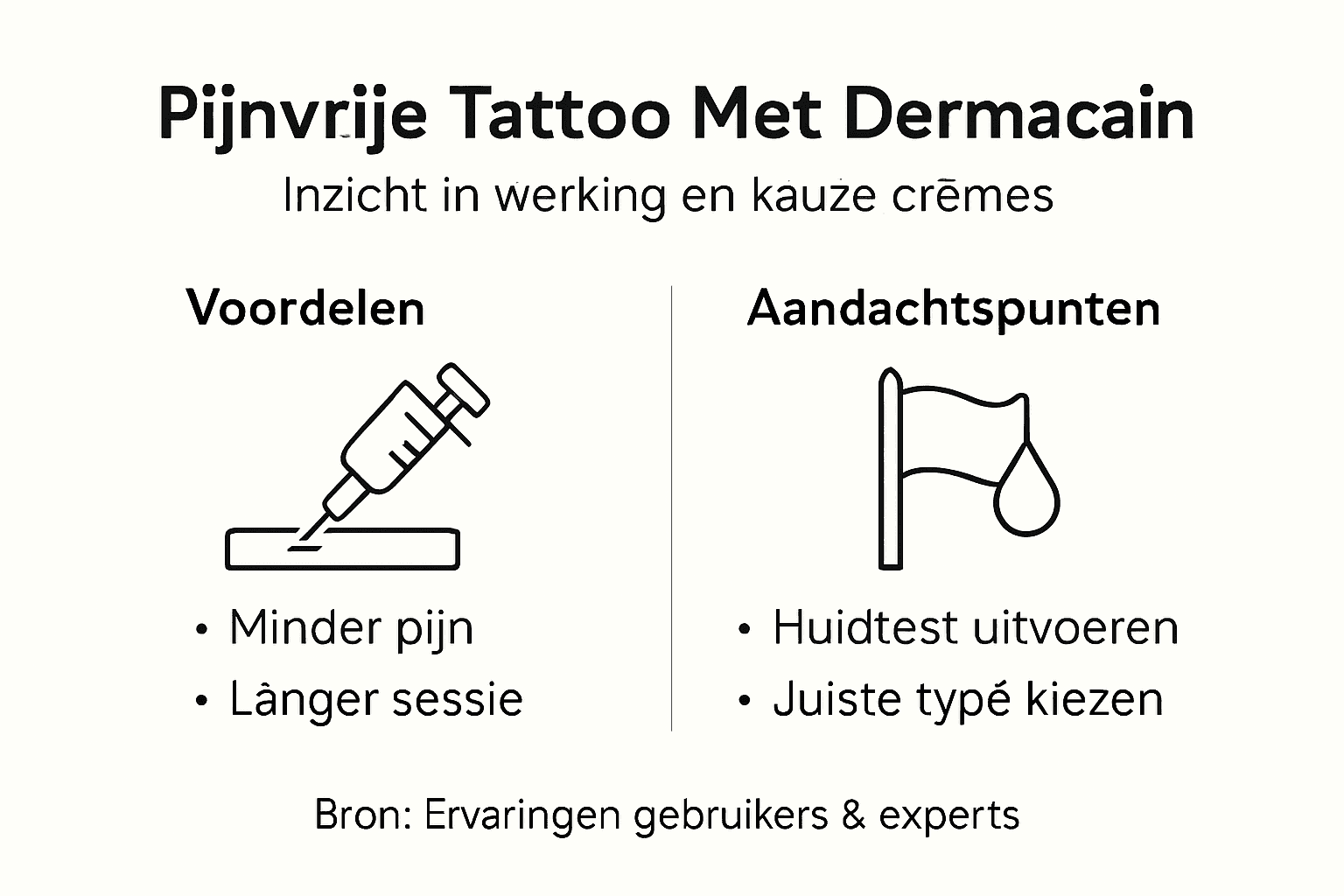 Pijnvrije Tattoo Met Dermacain

Inzicht in werking en kauze crēmes

Voordelen

• Minder pijn
• Lânger sessie

Aandachtspunten

• Huidtest uitvoeren
• Juiste typé kiezen

Bron: Ervaringen gebruikers & experts