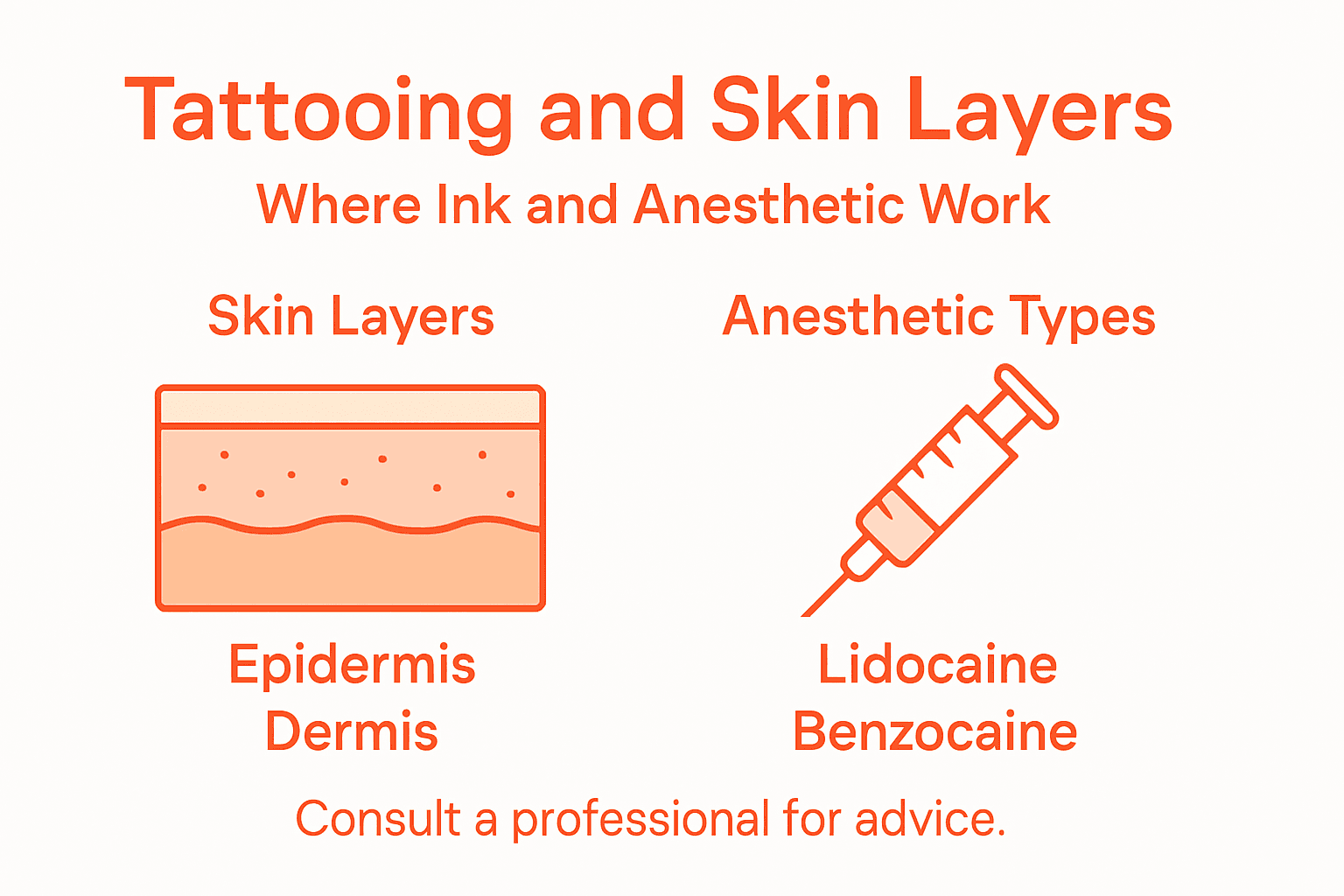 Tattooing and Skin Layers

Where Ink and Anesthetic Work

Skin Layers

Epidermis
Dermis

Anesthetic Types

Lidocaine
Benzocaine

Consult a professional for advice.