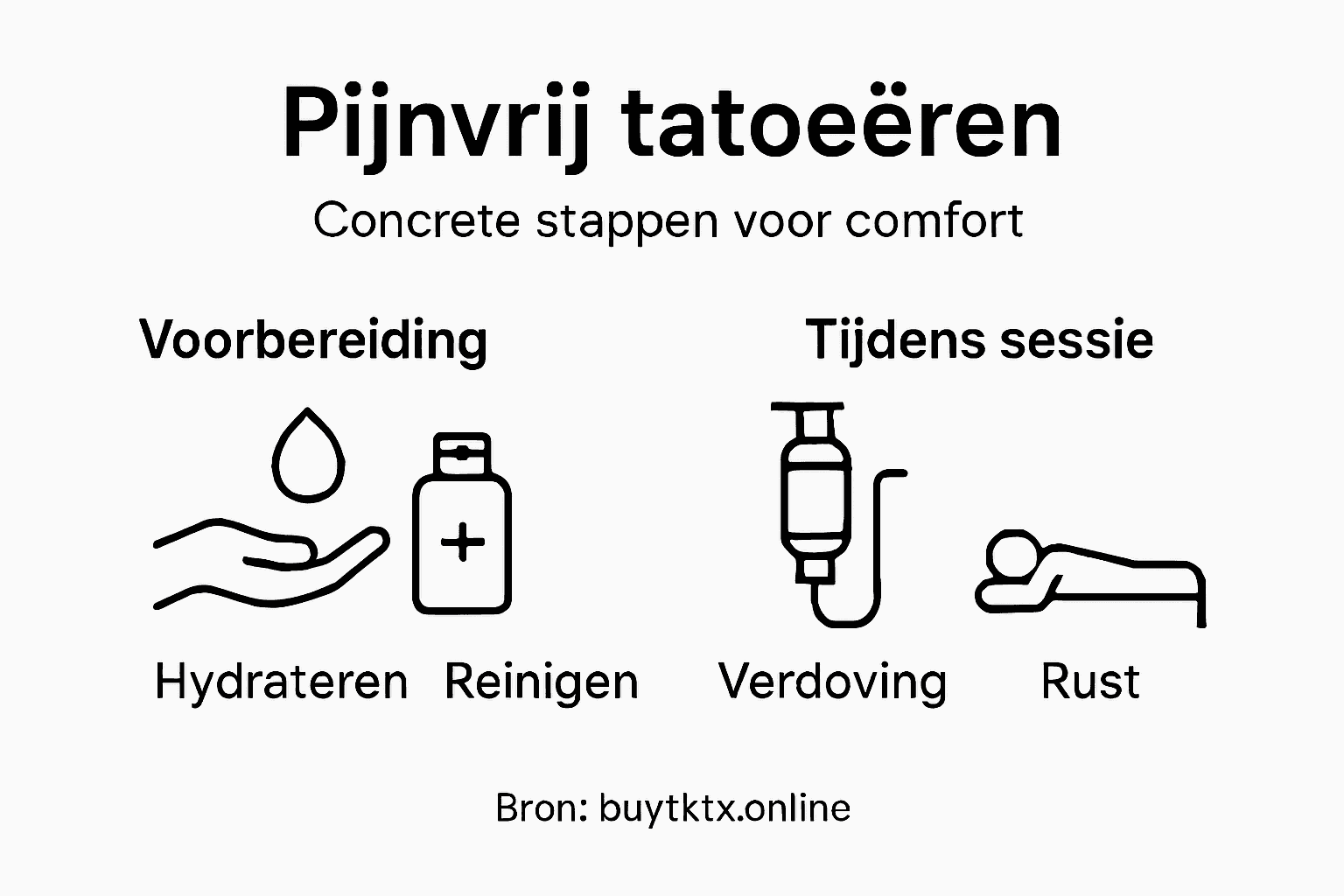 Pijnvrij tatoeëren

Concrete stappen voor comfort

Voorbereiding

Hydrateren

Reinigen

Tijdens sessie

Verdoving

Rust

Bron: buytktx.online