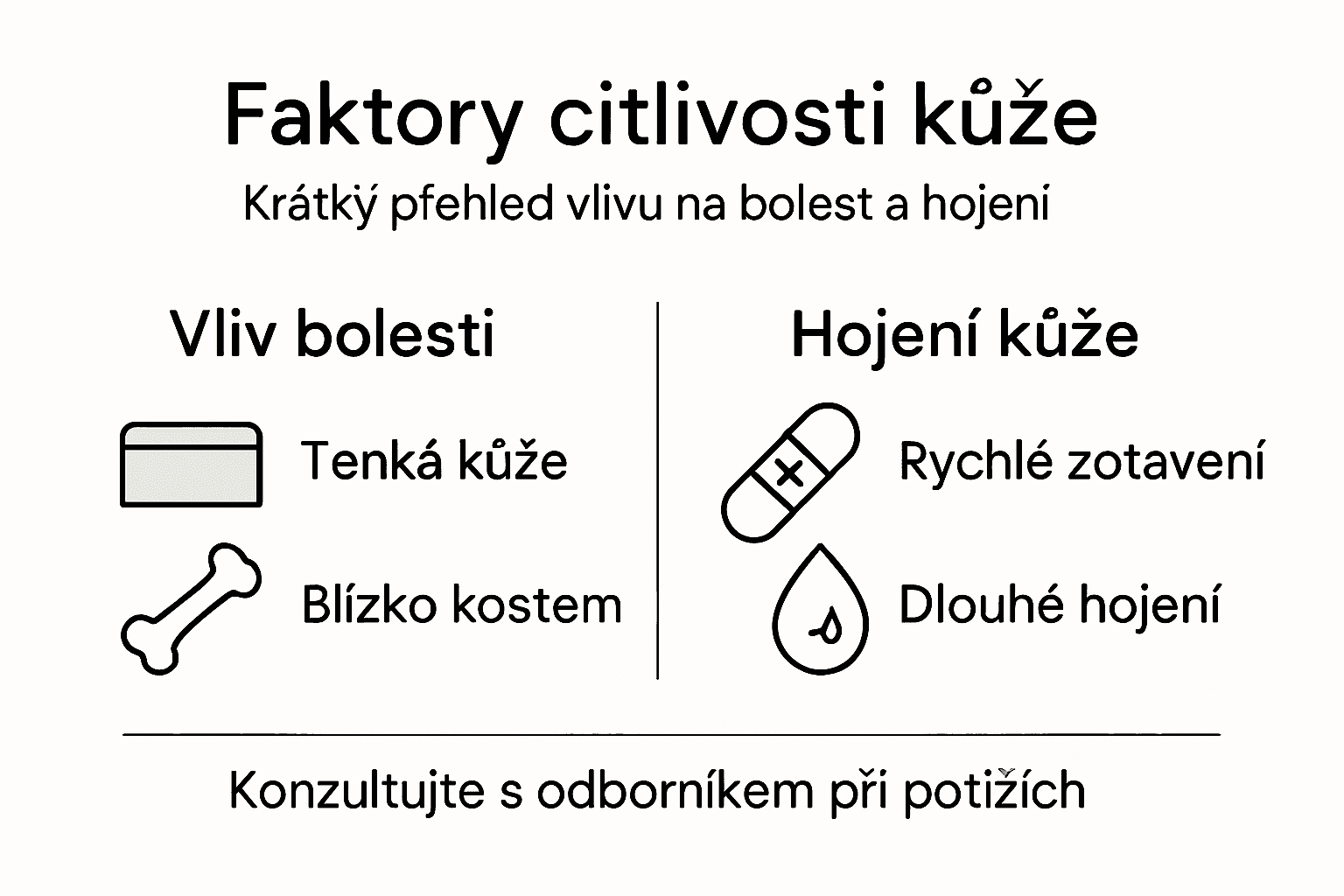 Faktory citlivosti kůže

Krátký pfehled vlivu na bolest a hojení

Vliv bolesti

Tenká kůže

Blízko kostem

Hojení kůže

Rychlé zotavení

Dlouhé hojení

Konzultujte s odborníkem při potižích