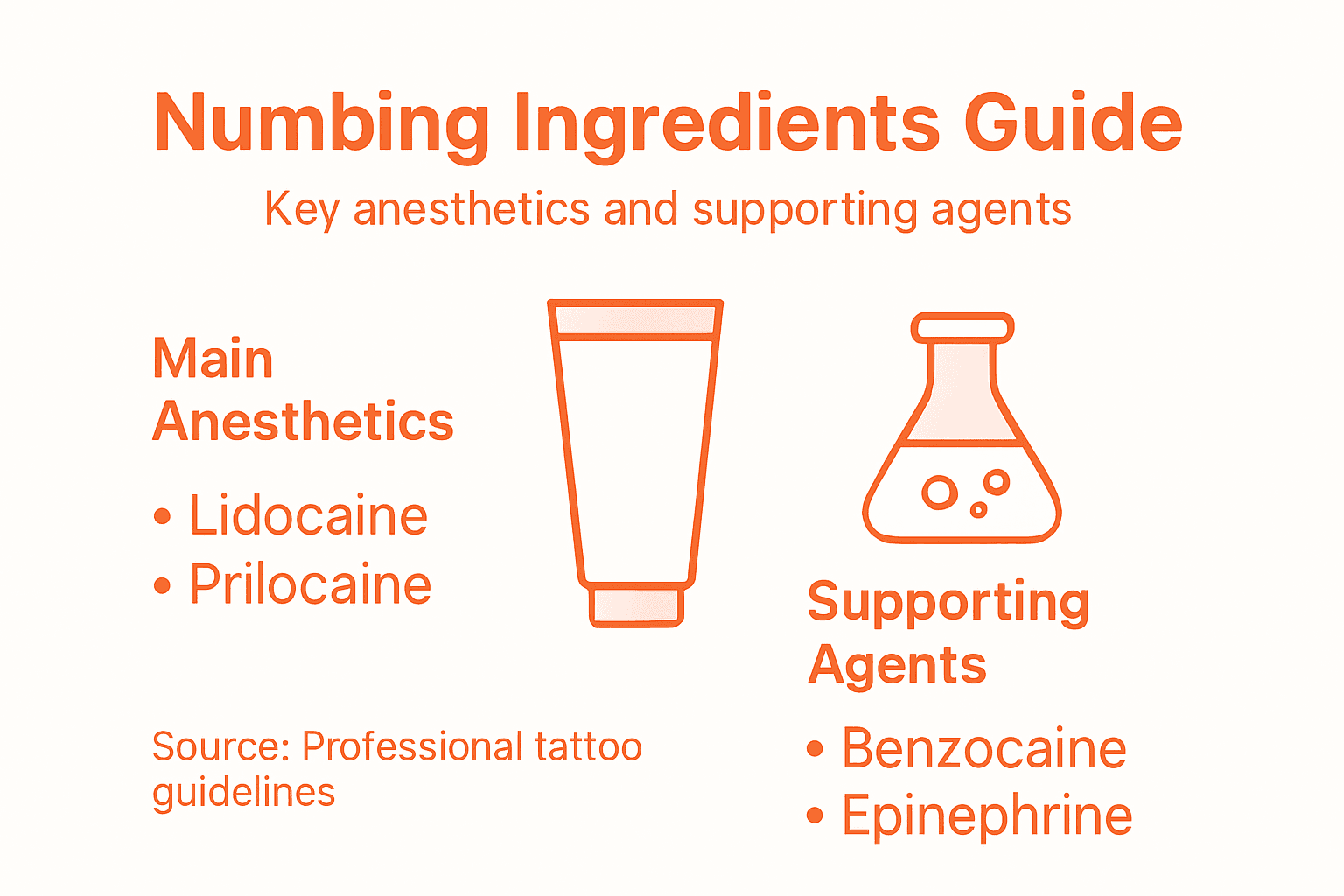 Numbing Ingredients Guide

Key anesthetics and supporting agents

Main Anesthetics

• Lidocaine
• Prilocaine

Source: Professional tattoo guidelines

Supporting Agents

• Benzocaine
• Epinephrine