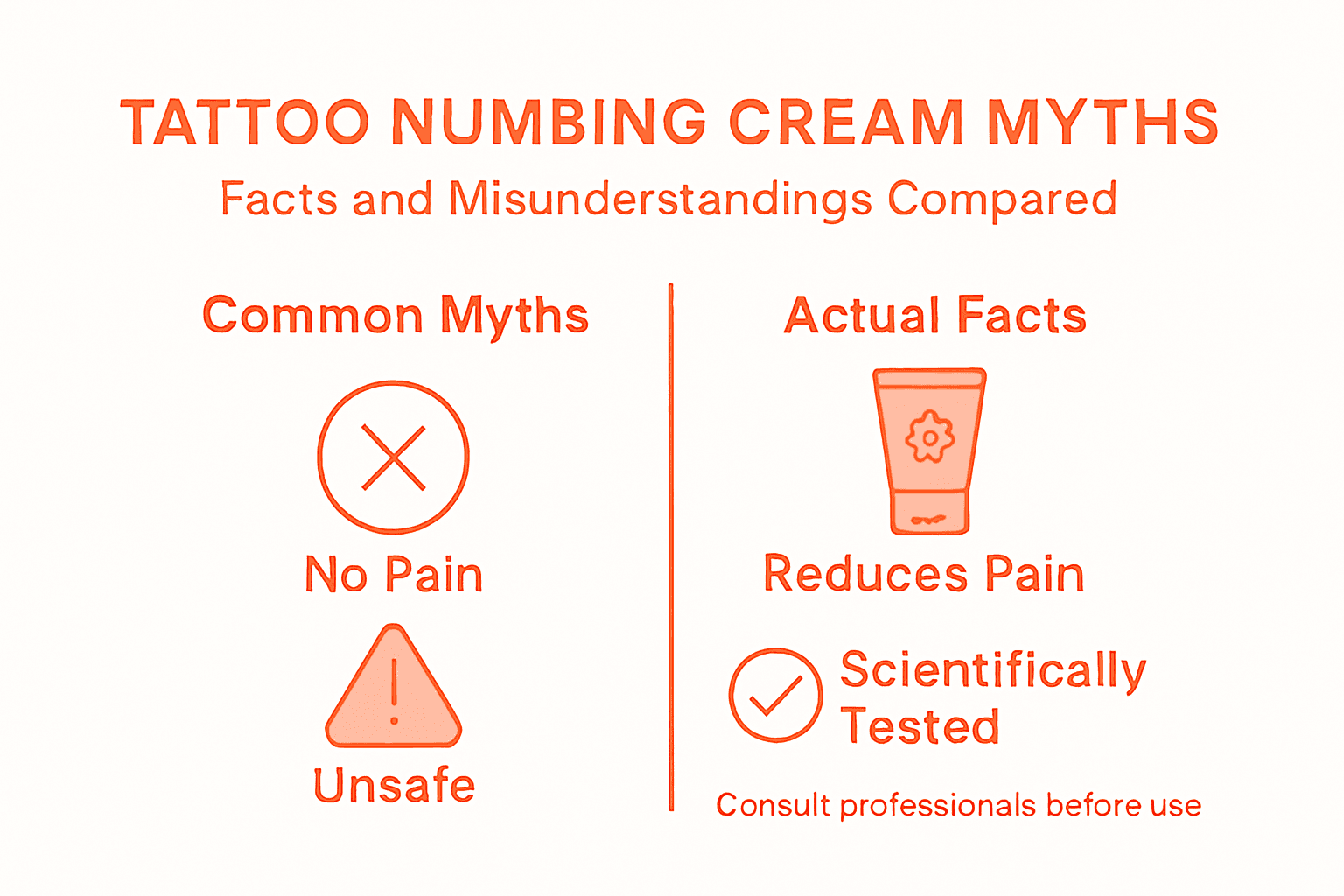 TATTOO NUMBING CREAM MYTHS

Facts and Misunderstandings Compared

Common Myths

No Pain

Unsafe

Actual Facts

Reduces Pain

Scientifically Tested

Consult professionals before use