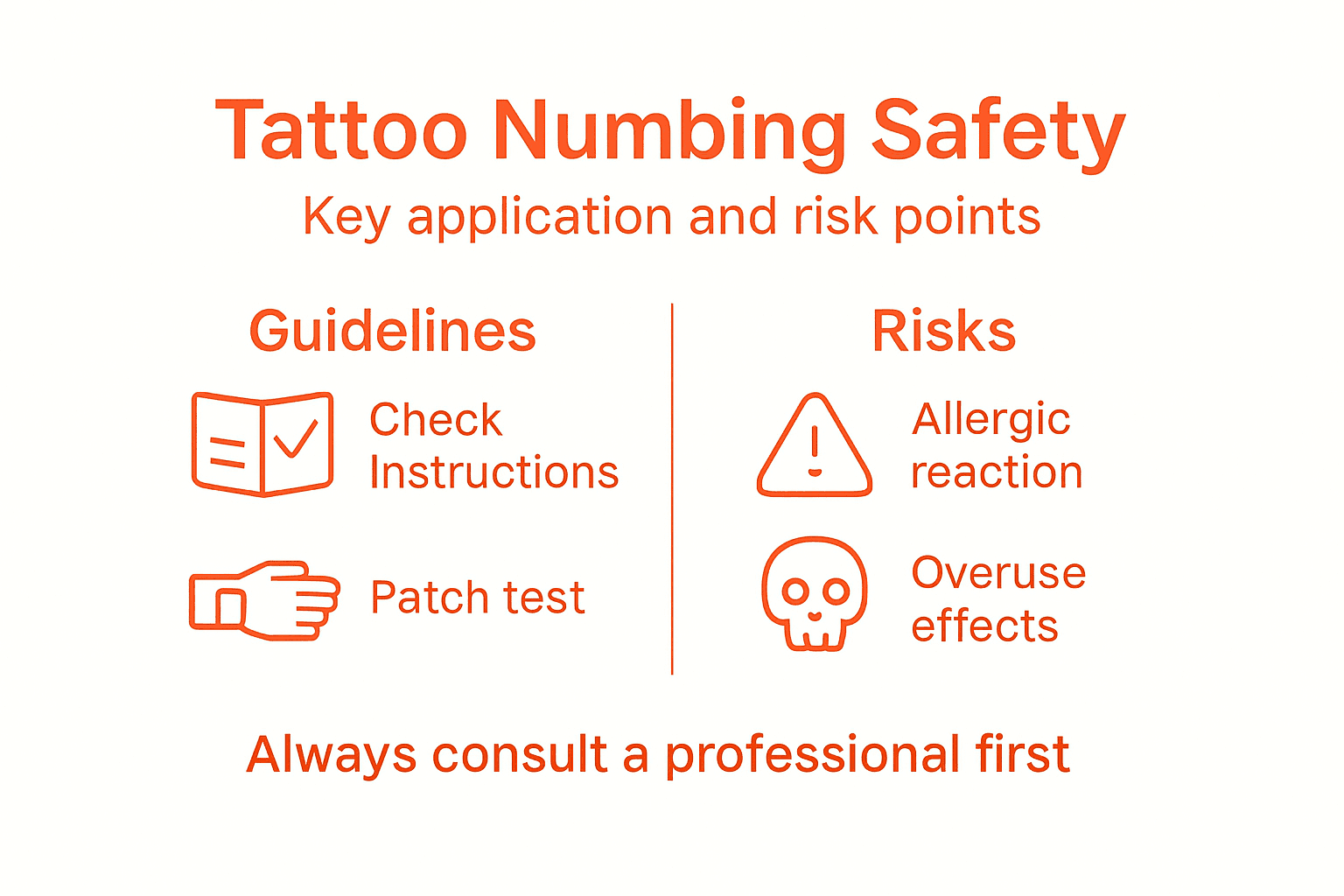 Tattoo Numbing Safety

Key application and risk points

Guidelines

Check Instructions

Patch test

Risks

Allergic reaction

Overuse effects

Always consult a professional first