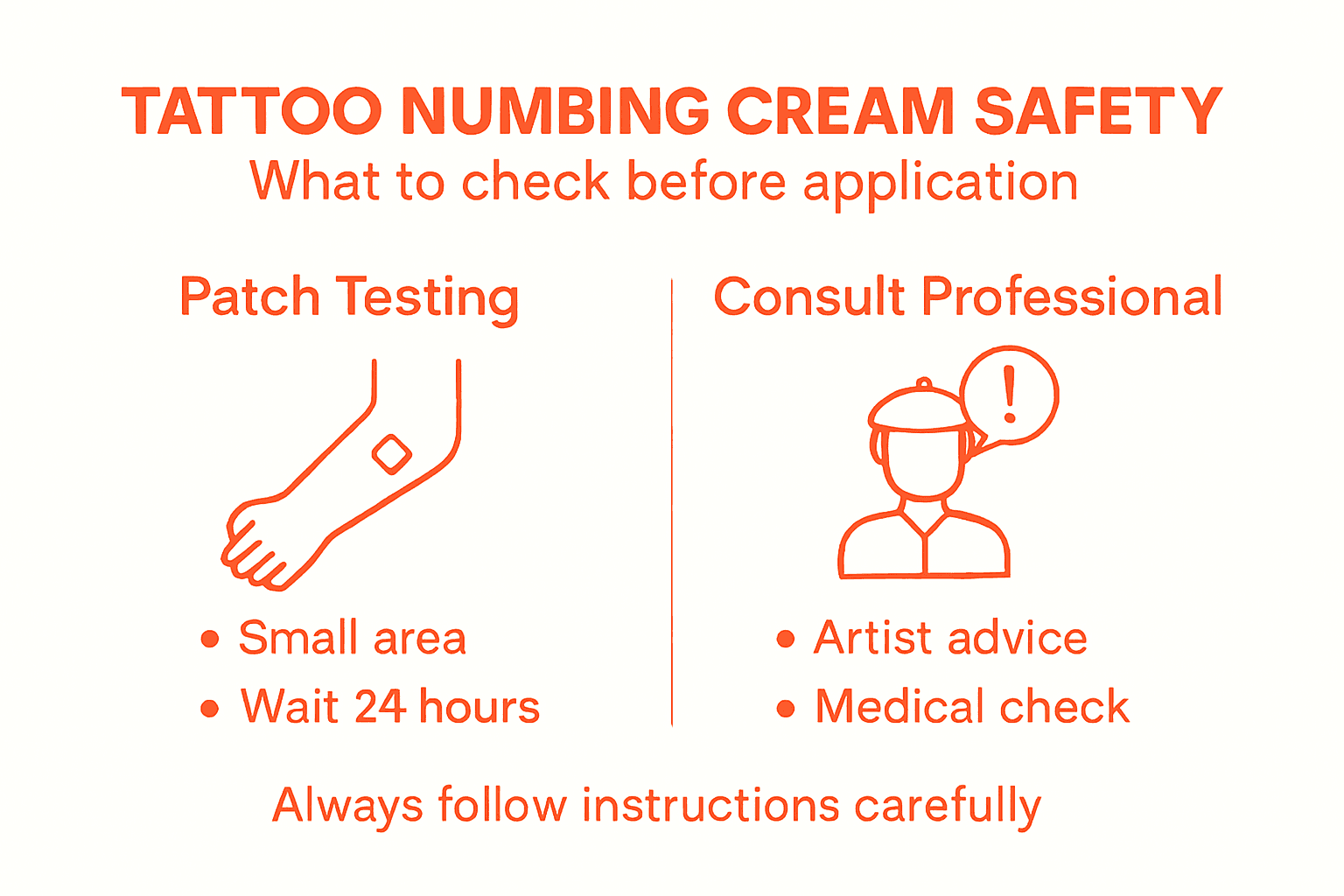 TATTOO NUMBING CREAM SAFETY
What to check before application

Patch Testing

• Small area
• Wait 24 hours

Consult Professional

!

• Artist advice
• Medical check

Always follow instructions carefully