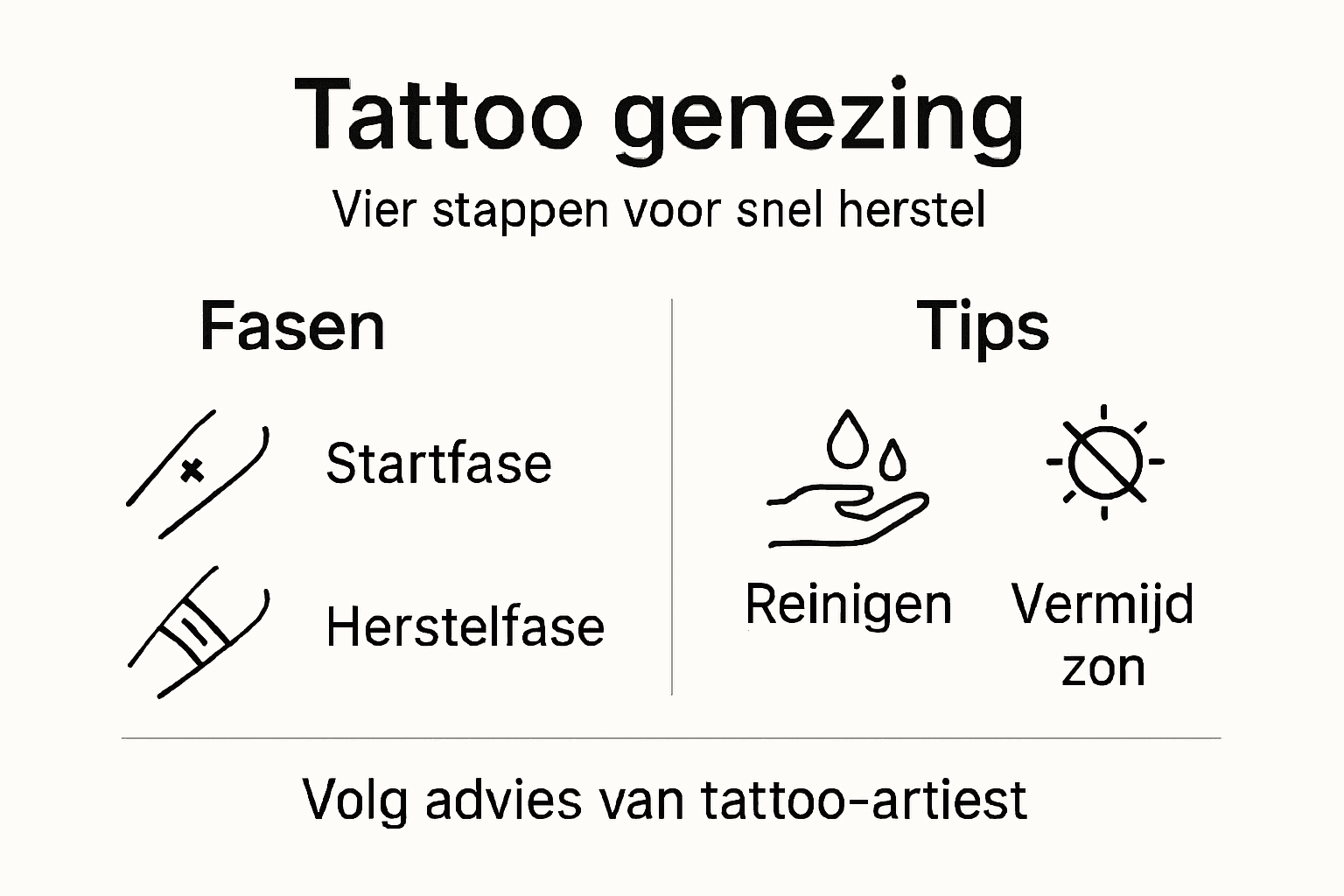 Tattoo genezing

Vier stappen voor snel herstel

Fasen

Startfase

Herstelfase

Tips

Reinigen

Vermijd zon

Volg advies van tattoo-artiest