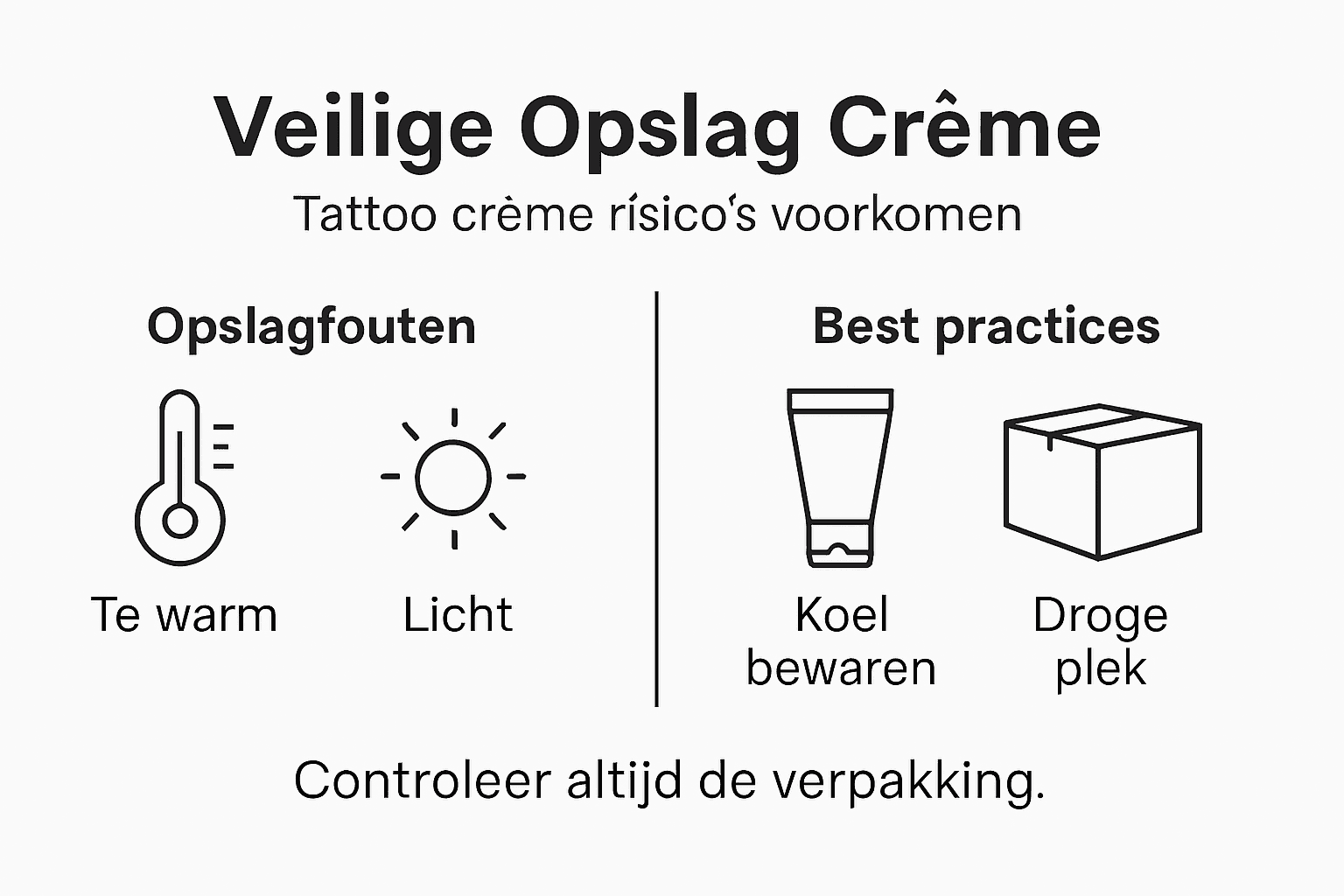 Veilige Opslag Crême

Tattoo crème rísico's voorkomen

Opslagfouten

Te warm

Licht

Best practices

Koel bewaren

Droge plek

Controleer altijd de verpakking.