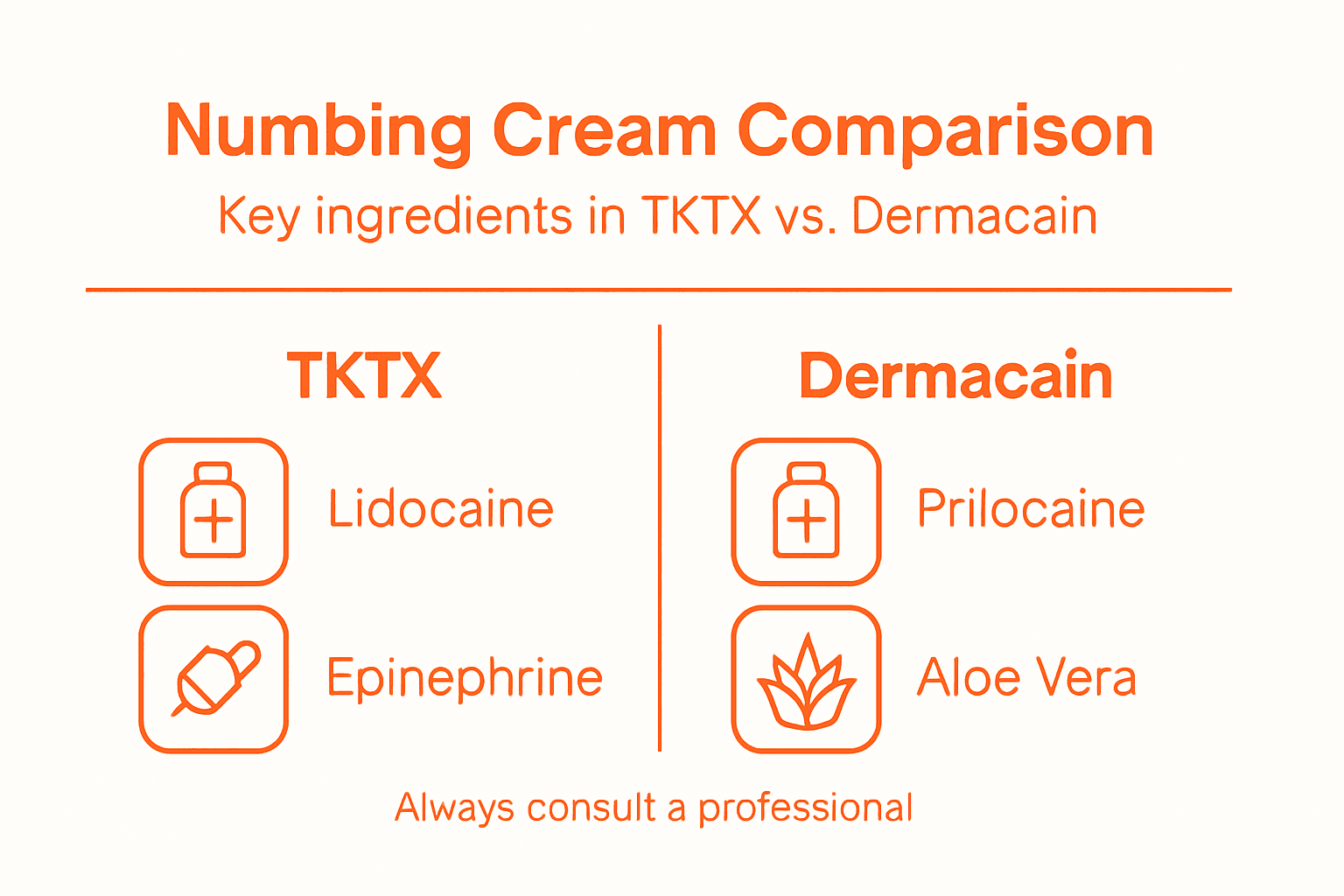 Numbing Cream Comparison

Key ingredients in TKTX vs. Dermacain

TKTX

Lidocaine

Epinephrine

Dermacain

Prilocaine

Aloe Vera

Always consult a professional