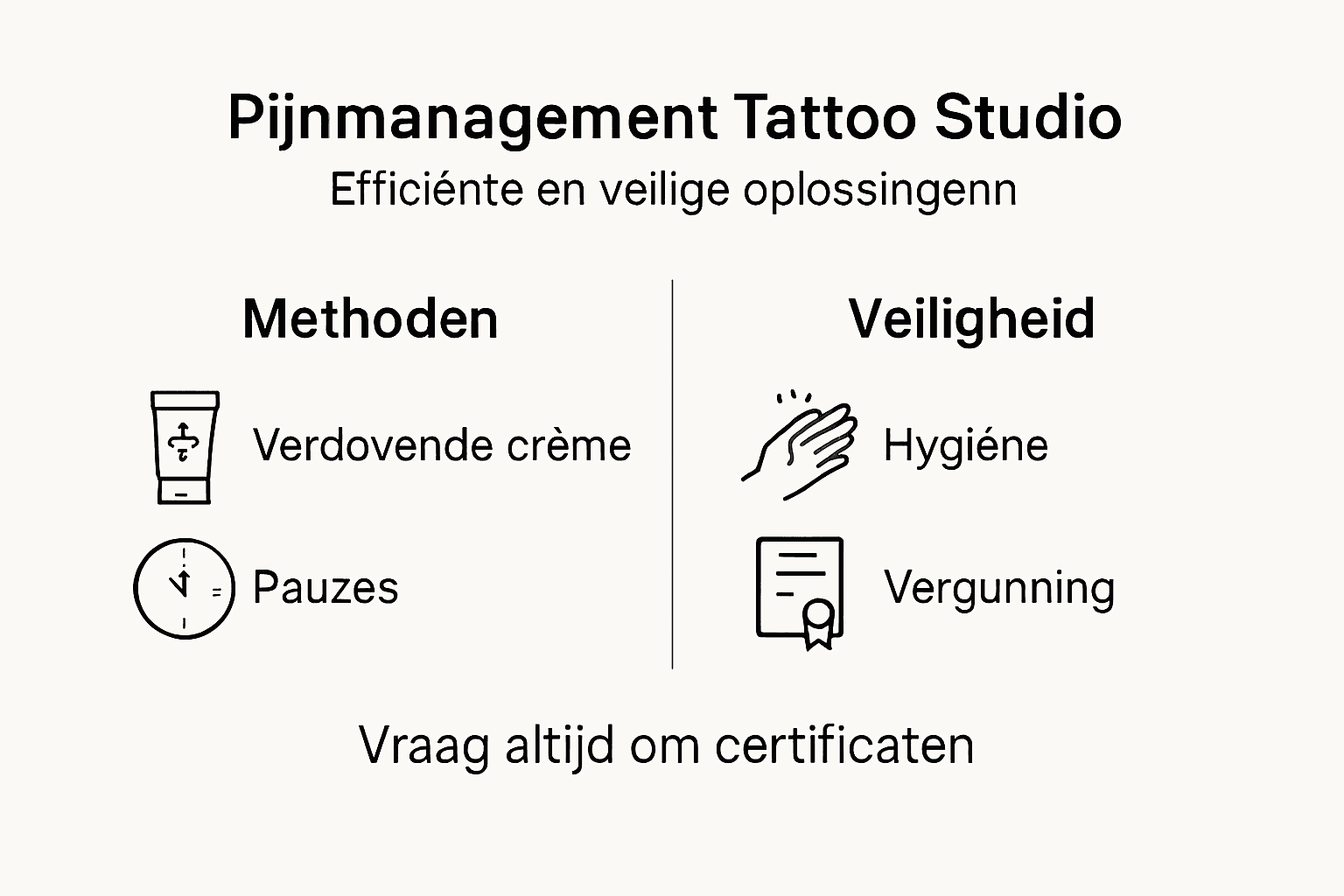 Pijnmanagement Tattoo Studio

Efficiénte en veilige oplossingenn

Methoden

Verdovende crème

Pauzes

Veiligheid

Hygiéne

Vergunning

Vraag altijd om certificaten