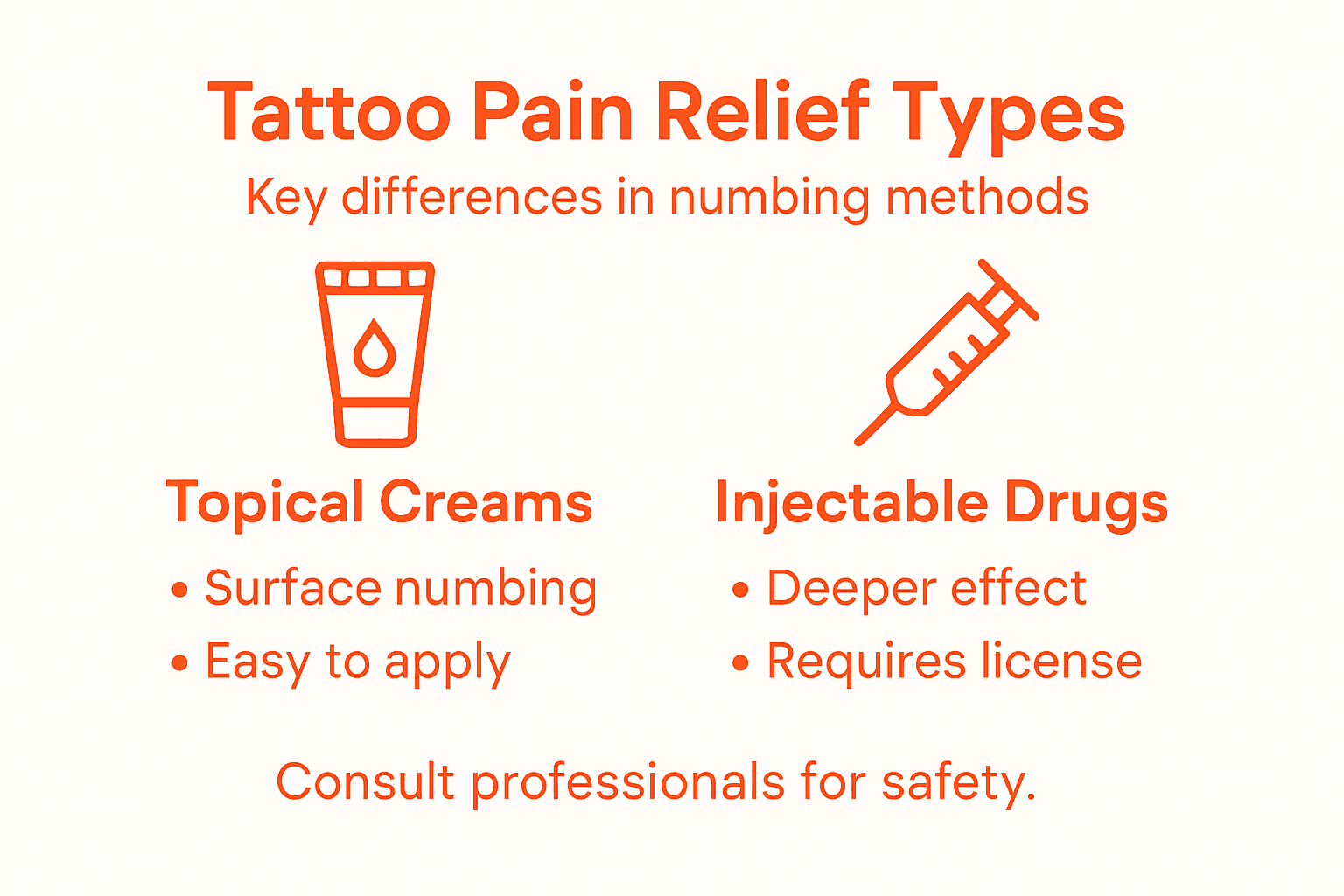 Tattoo Pain Relief Types

Key differences in numbing methods

Topical Creams

• Surface numbing
• Easy to apply

Injectable Drugs

• Deeper effect
• Requires license

Consult professionals for safety.