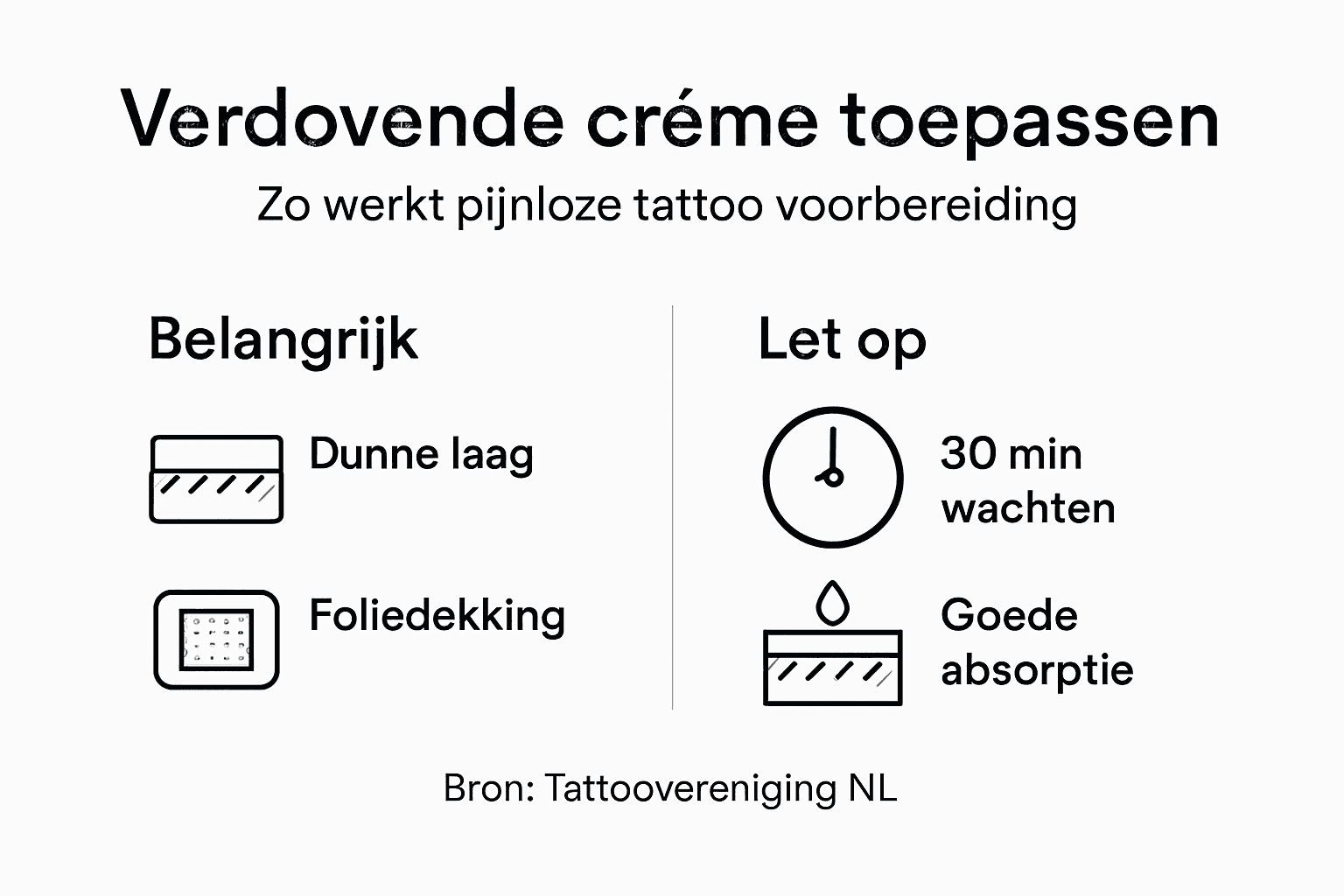 Verdovende créme toepassen

Zo werkt pijnloze tattoo voorbereiding

Belangrijk

Dunne laag

Foliedekking

Let op

30 min wachten

Goede absorptie

Bron: Tattoovereniging NL