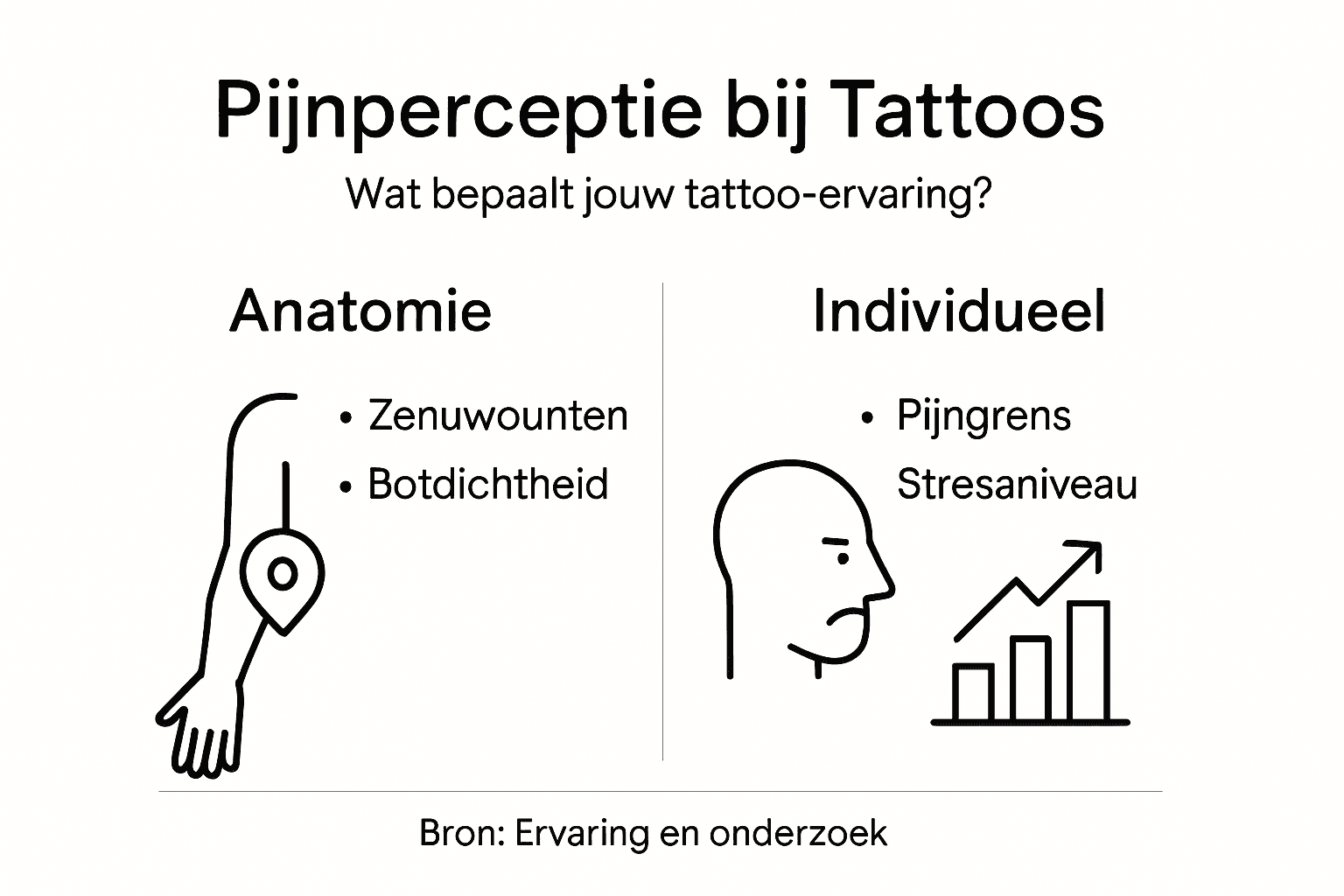 Pijnperceptie bij Tattoos

Wat bepaalt jouw tattoo-ervaring?

Anatomie

• Zenuwounten
• Botdichtheid

Individueel

• Pijngrens
Stresaniveau

Bron: Ervaring en onderzoek