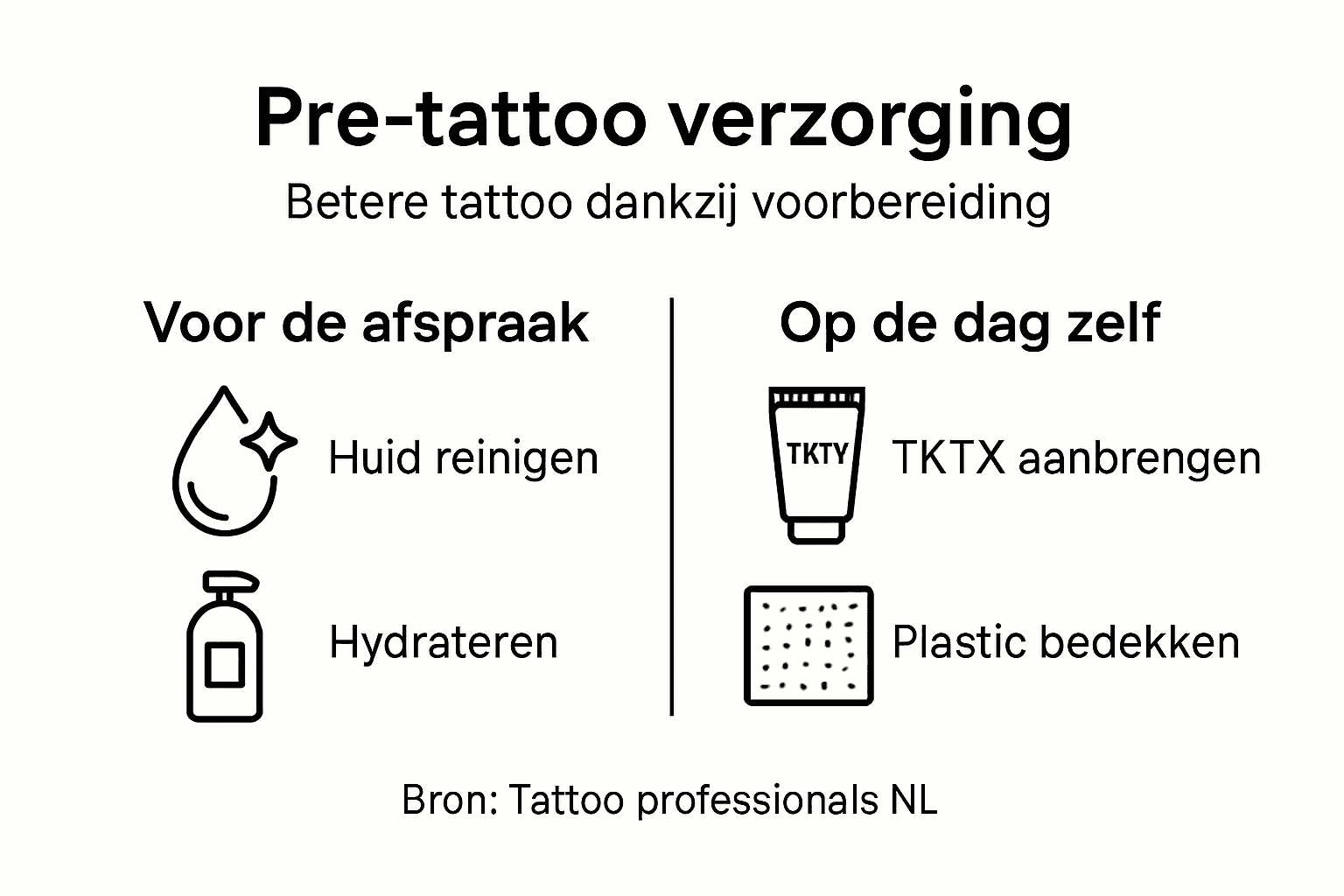 Pre-tattoo verzorging

Betere tattoo dankzij voorbereiding

Voor de afspraak

Huid reinigen

Hydrateren

Op de dag zelf

TKTY

TKTX aanbrengen

Plastic bedekken

Bron: Tattoo professionals NL