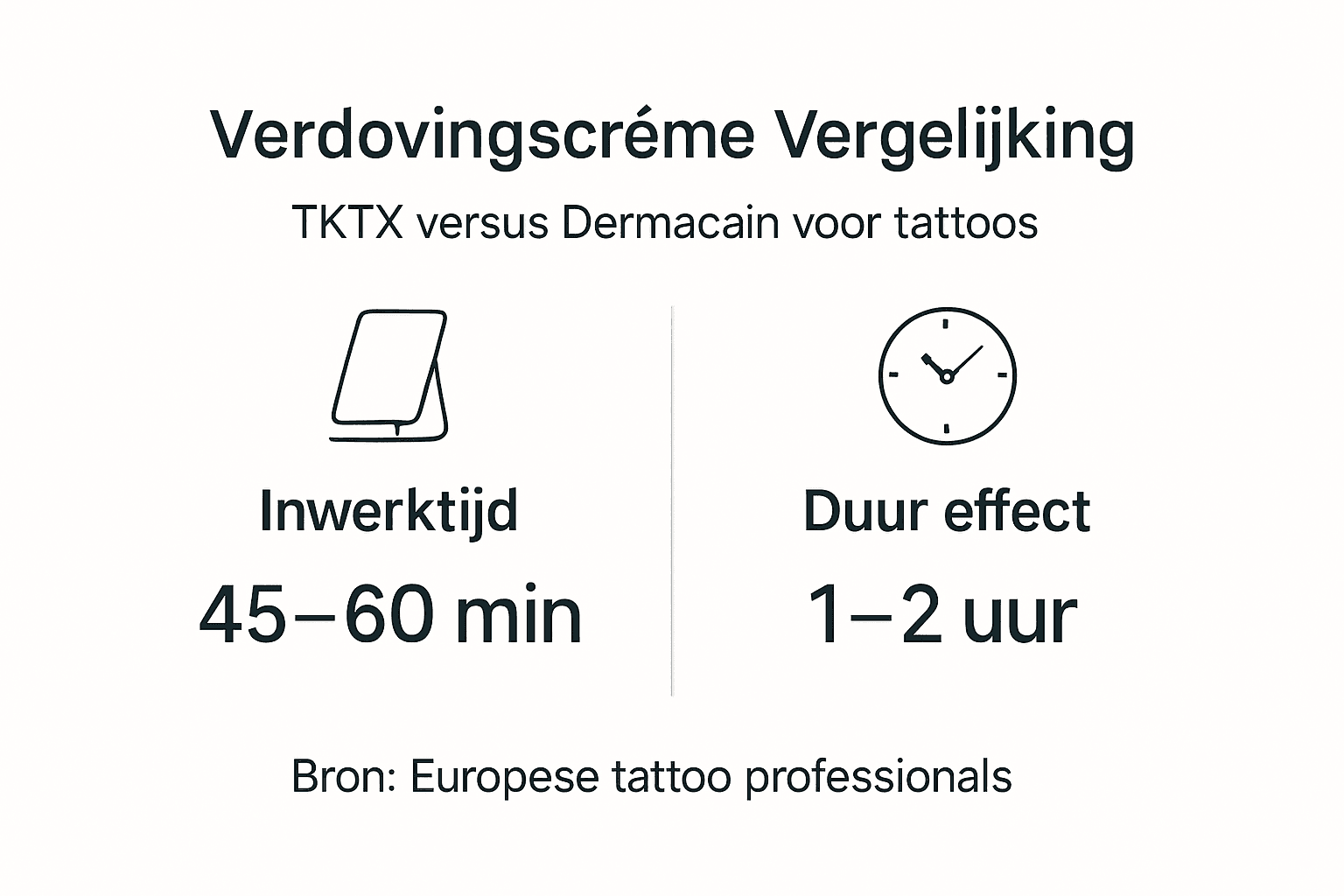 Verdovingscréme Vergelijking

TKTX versus Dermacain voor tattoos

Inwerktijd

45–60 min

Duur effect

1–2 uur

Bron: Europese tattoo professionals