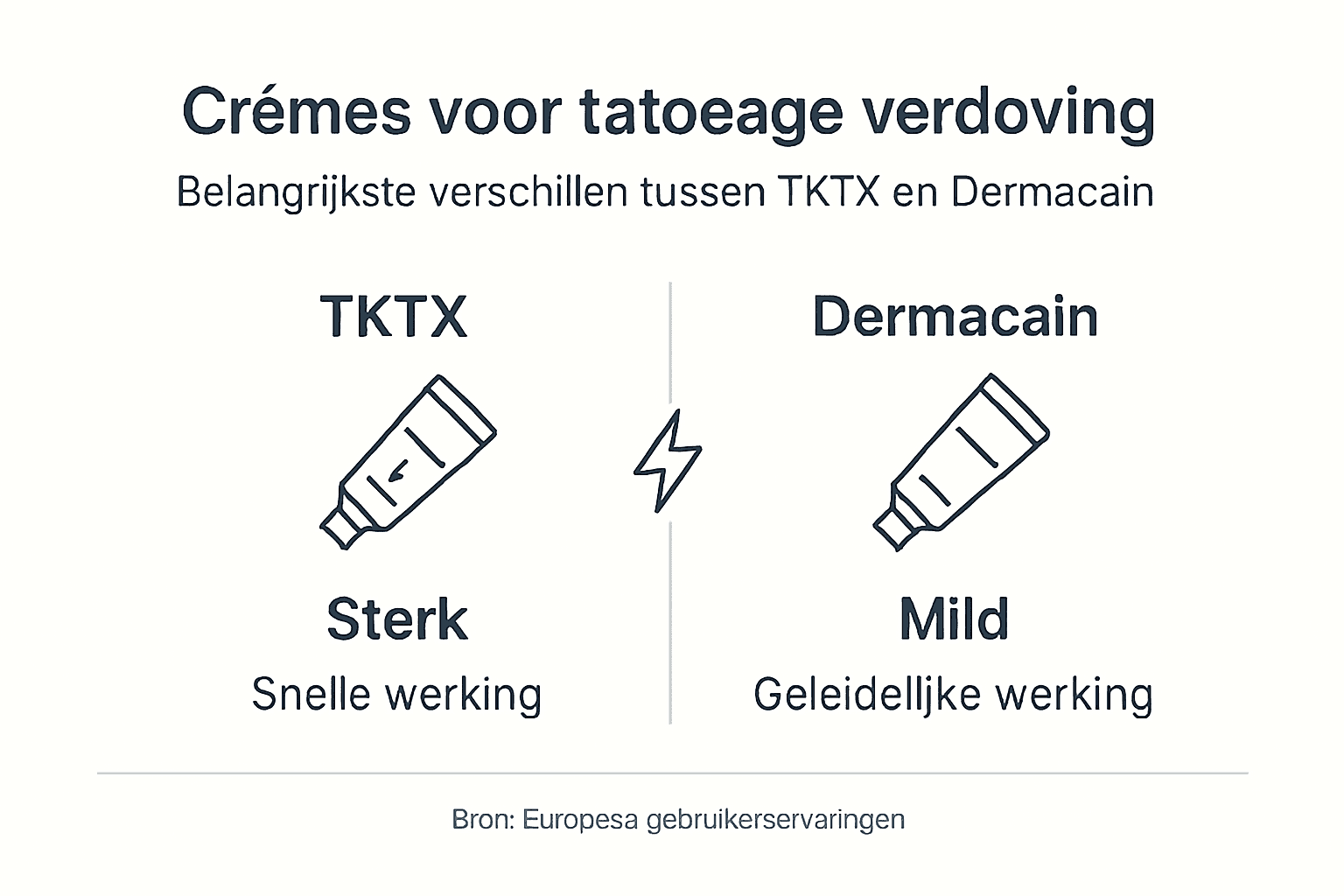 Crémes voor tatoeage verdoving

Belangrijkste verschillen tussen TKTX en Dermacain

TKTX

Sterk

Snelle werking

Dermacain

Mild

Geleidelljke werking

Bron: Europesa gebruikerservaringen