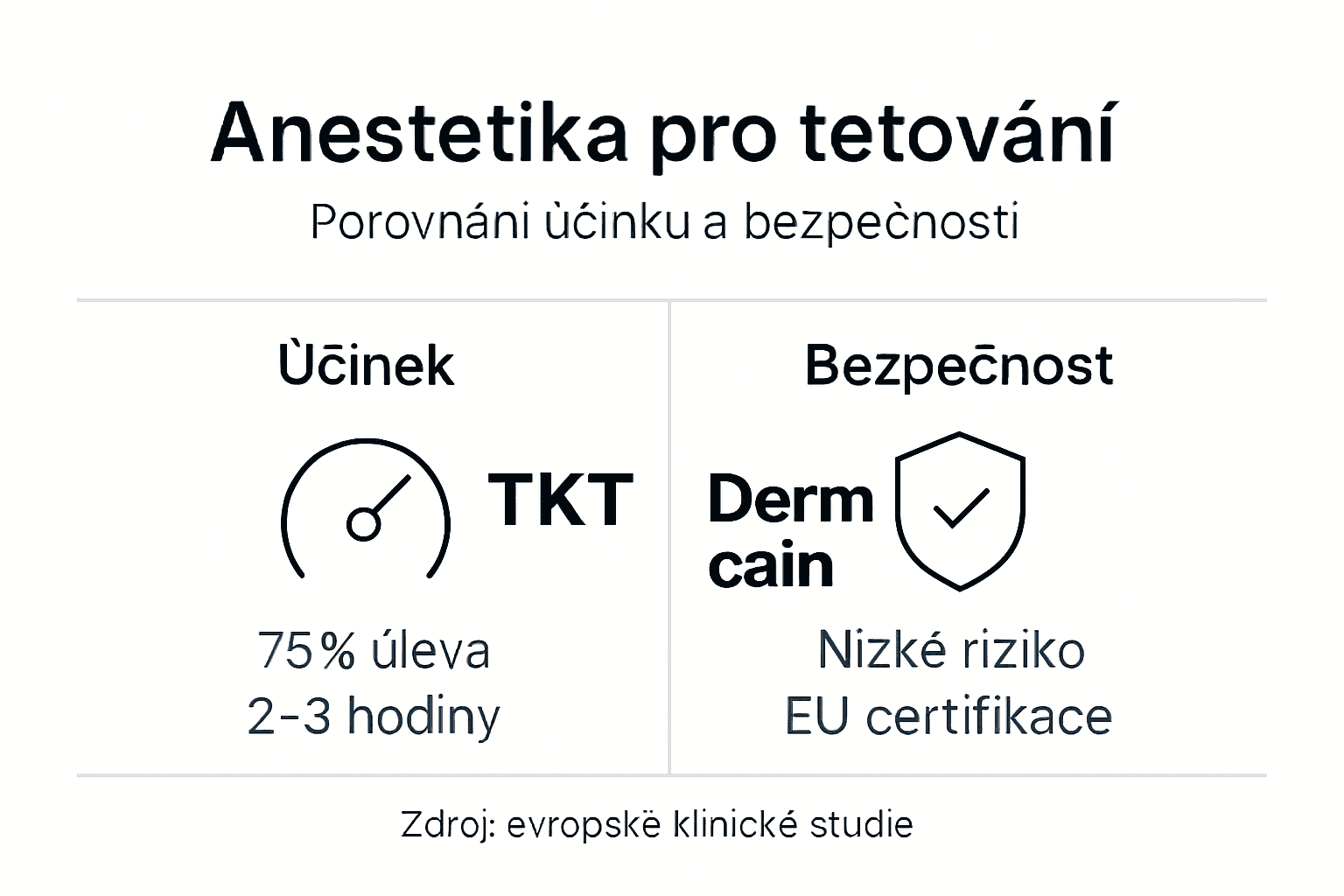 Anestetika pro tetování

Porovnáni ùćinku a bezpečnosti

Ùčinek

TKT

75% úleva
2–3 hodiny

Bezpečnost

Derm cain

Nizké riziko
EU certifikace

Zdroj: evropskë klinické studie