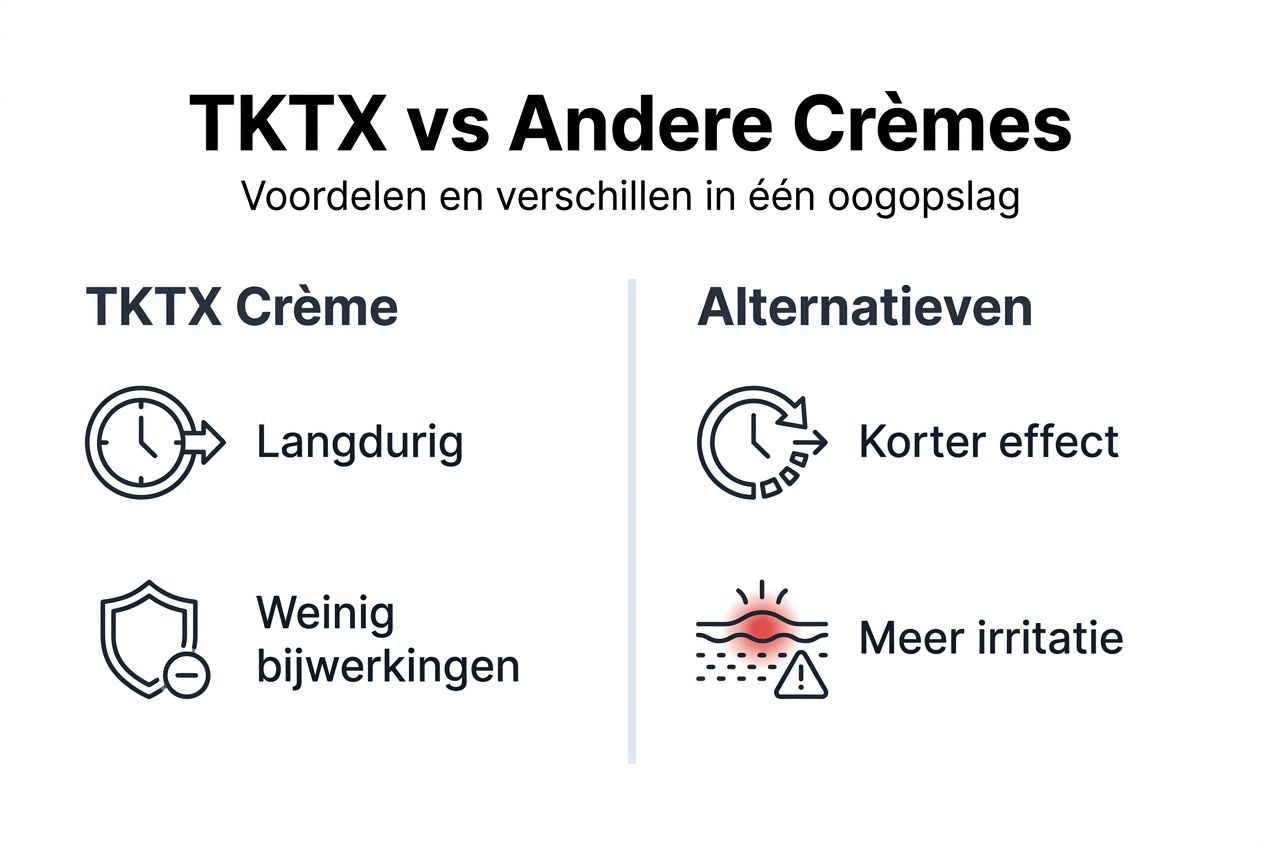 TKTX vs Andere Crèmes
Voordelen en verschillen in één oogopslag

TKTX Crème

Langdurig

Weinig bijwerkingen

Alternatieven

Korter effect

Meer irritatie