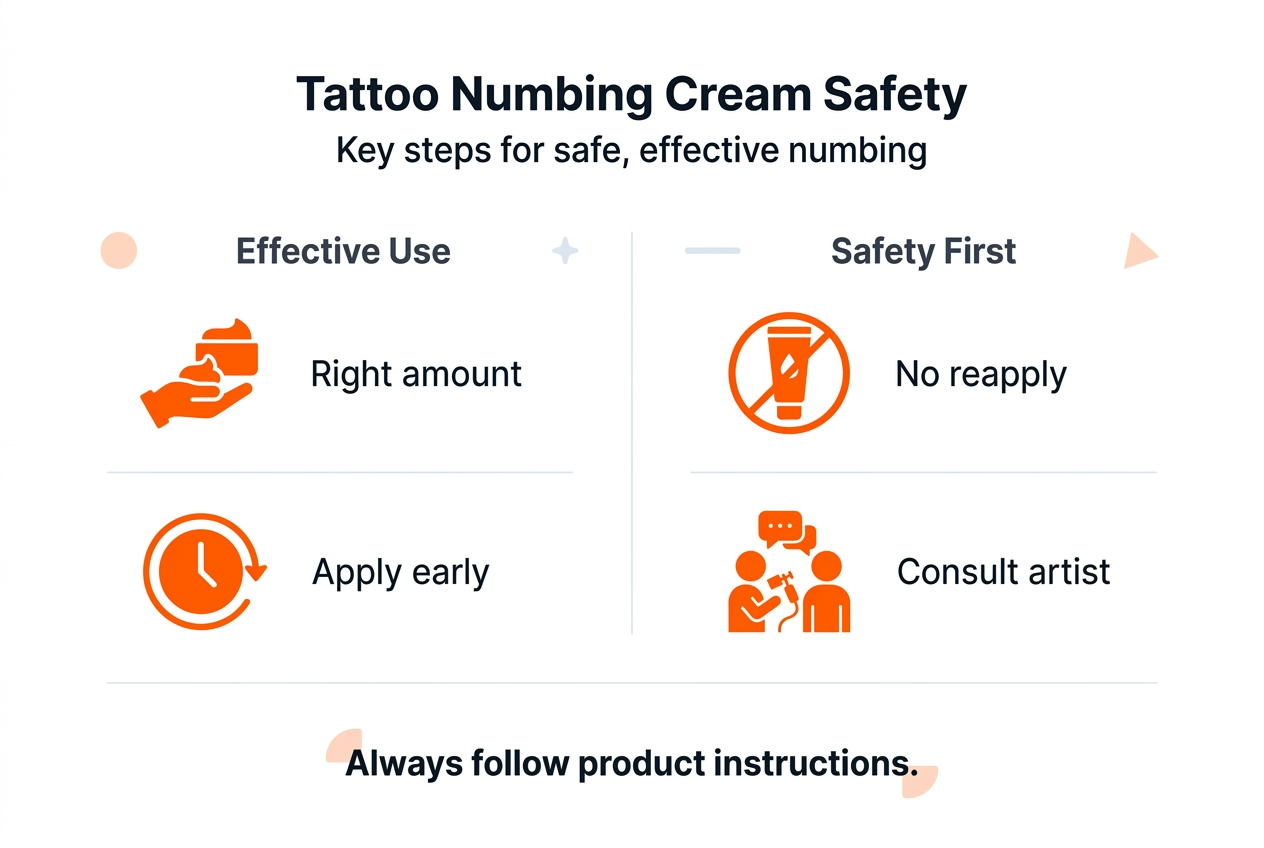 Tattoo Numbing Cream Safety
Key steps for safe, effective numbing

Effective Use

Right amount

Apply early

Safety First

No reapply

Consult artist

Always follow product instructions.