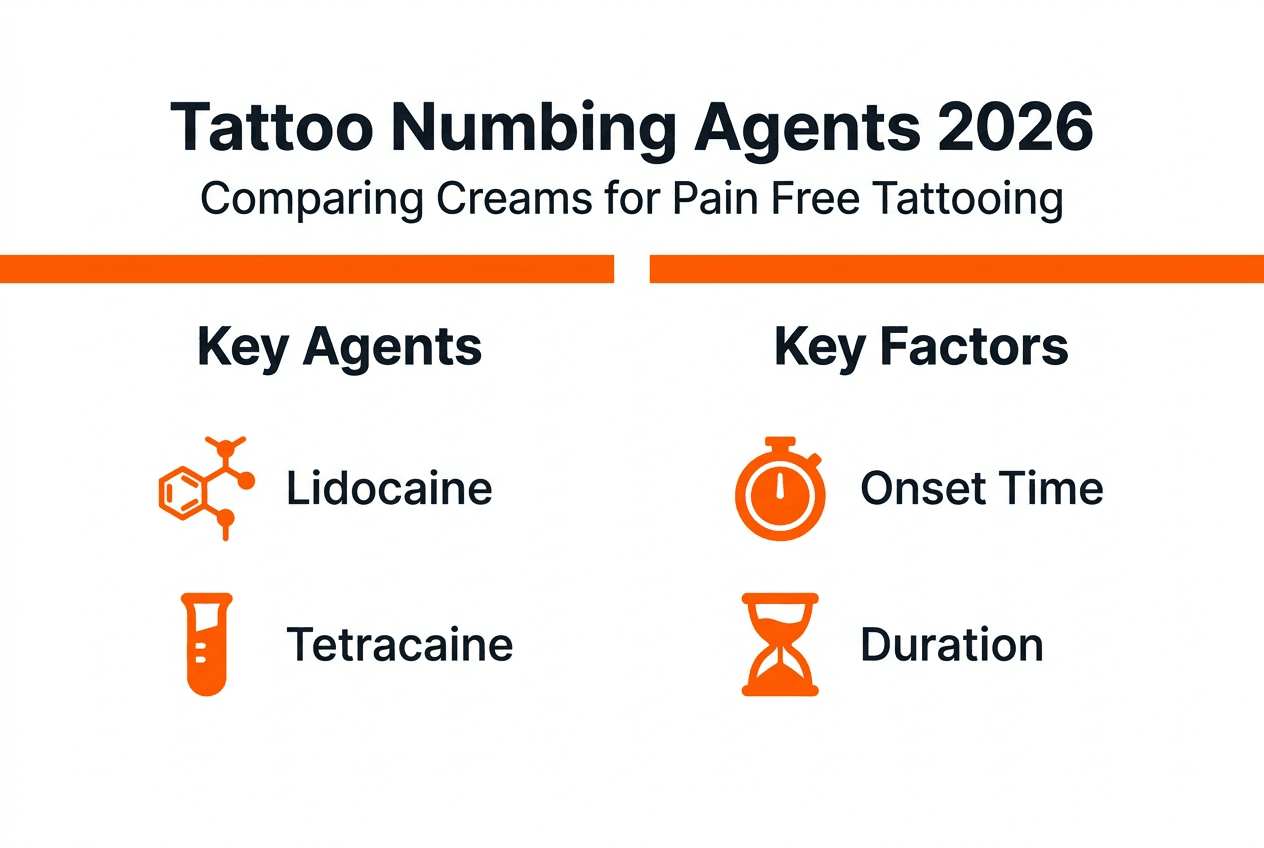 Tattoo Numbing Agents 2026
Comparing Creams for Pain Free Tattooing

Key Agents

Lidocaine

Tetracaine

Key Factors

Onset Time

Duration