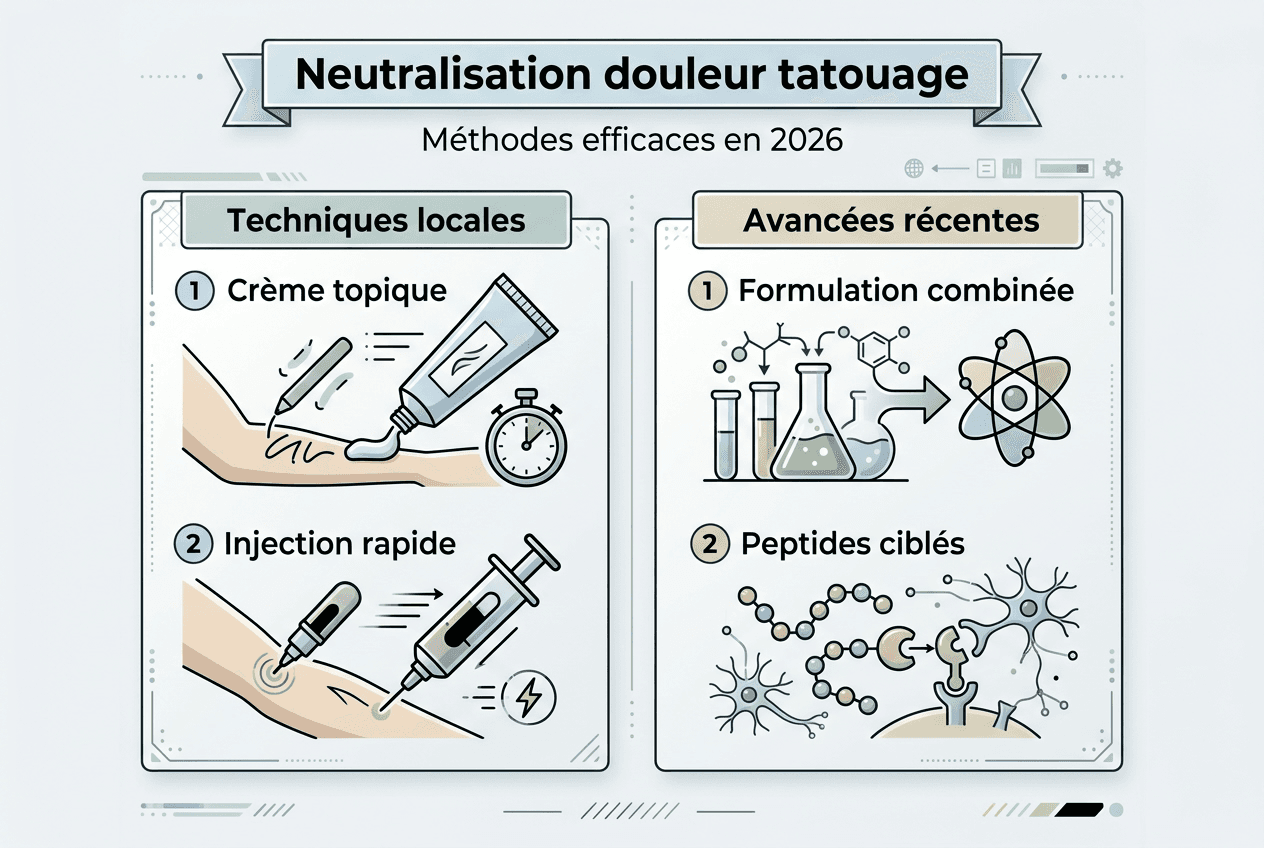 Neutralisation douleur tatouage

Méthodes efficaces en 2026

Techniques locales

1 Crème topique

2 Injection rapide

Avancées récentes

1 Formulation combinée

2 Peptides ciblés