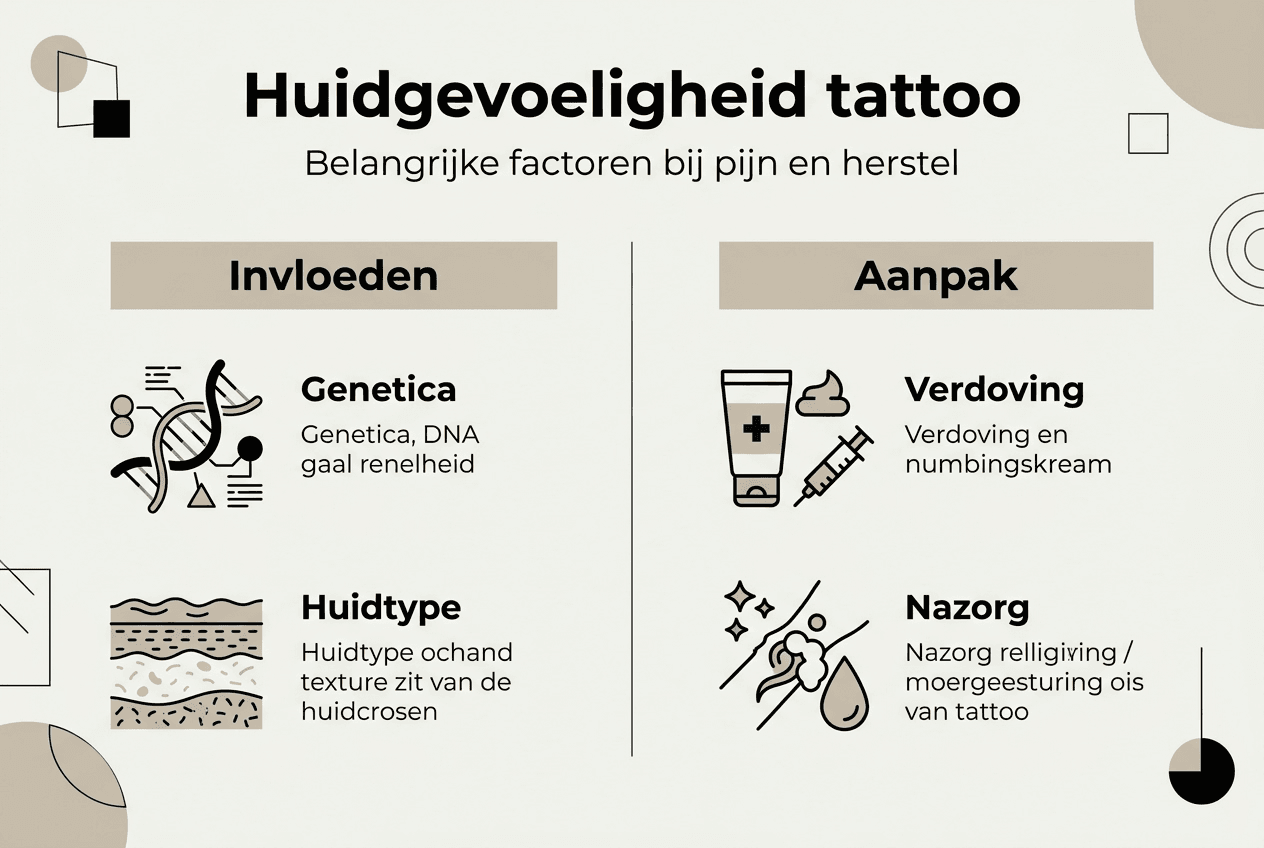 Huidgevoeligheid tattoo

Belangrijke factoren bij pijn en herstel

Invloeden

Genetica

Genetica, DNA gaal renelheid

Huidtype

Huidtype ochand texture zit van de huidcrosen

Aanpak

Verdoving

Verdoving en numbingskream

Nazorg

Nazorg relligiving / moergeesturing ois van tattoo