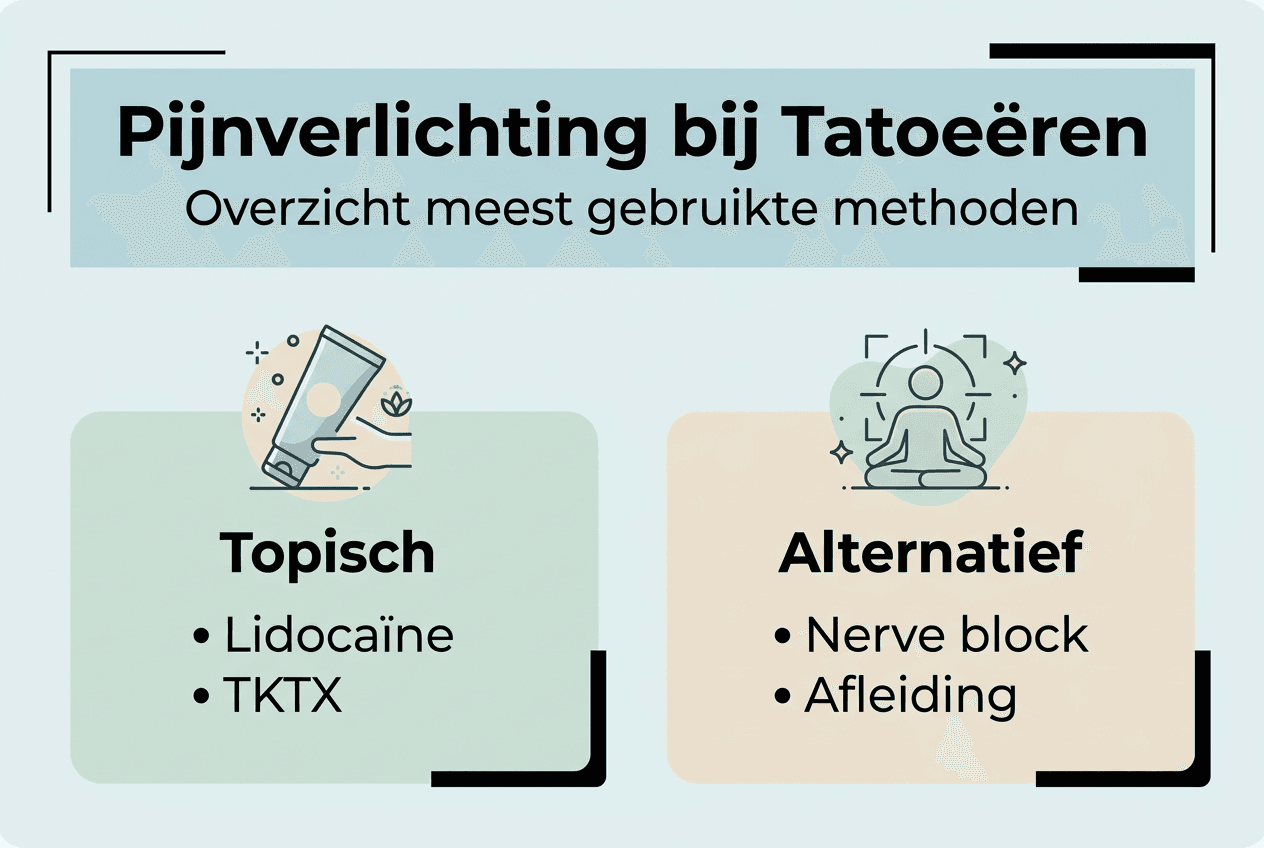 Pijnverlichting bij Tatoeëren
Overzicht meest gebruikte methoden

Topisch
• Lidocaïne
• TKTX

Alternatief
• Nerve block
• Afleiding