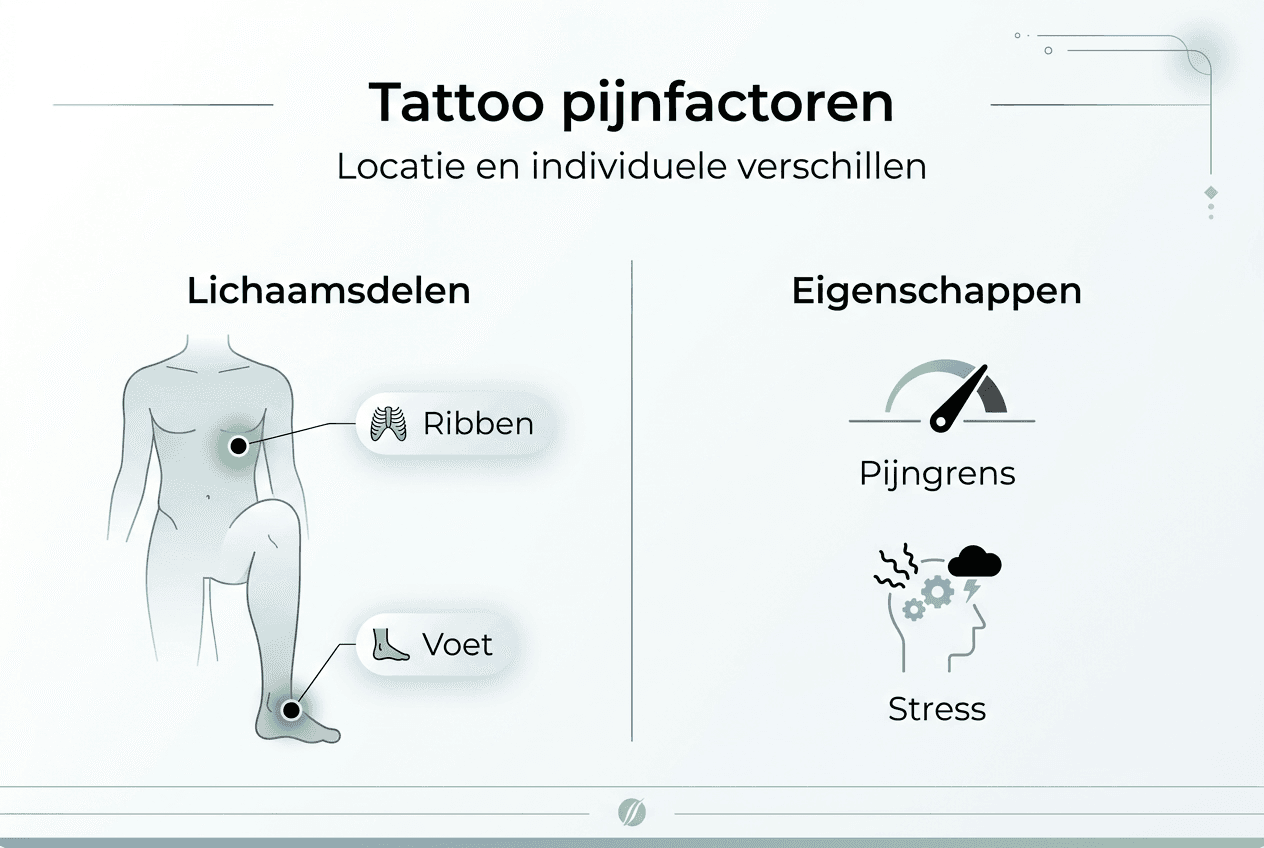 Tattoo pijnfactoren

Locatie en individuele verschillen

Lichaamsdelen

Ribben

Voet

Eigenschappen

Pijngrens

Stress