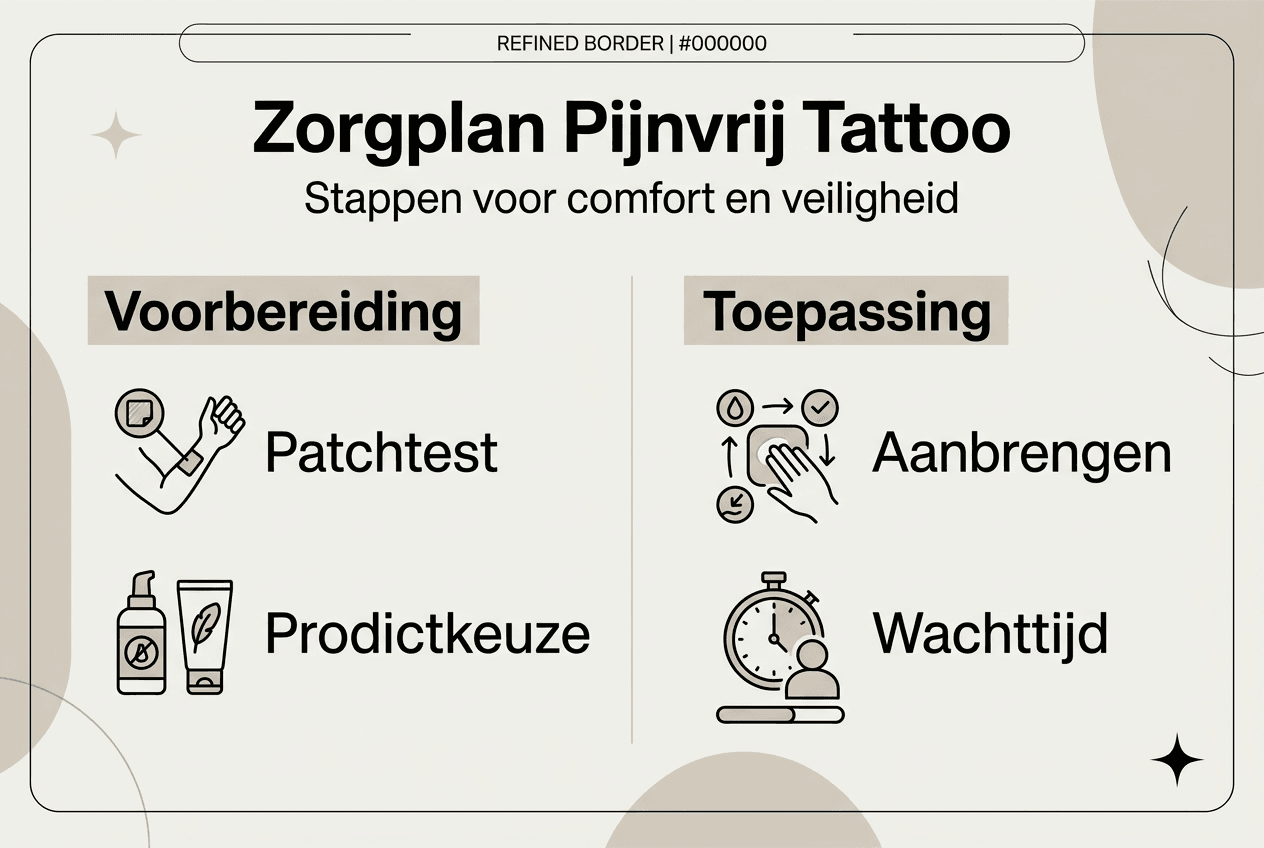 REFINED BORDER | #000000

Zorgplan Pijnvrij Tattoo

Stappen voor comfort en veiligheid

Voorbereiding

Patchtest

Prodictkeuze

Toepassing

Aanbrengen

Wachttijd