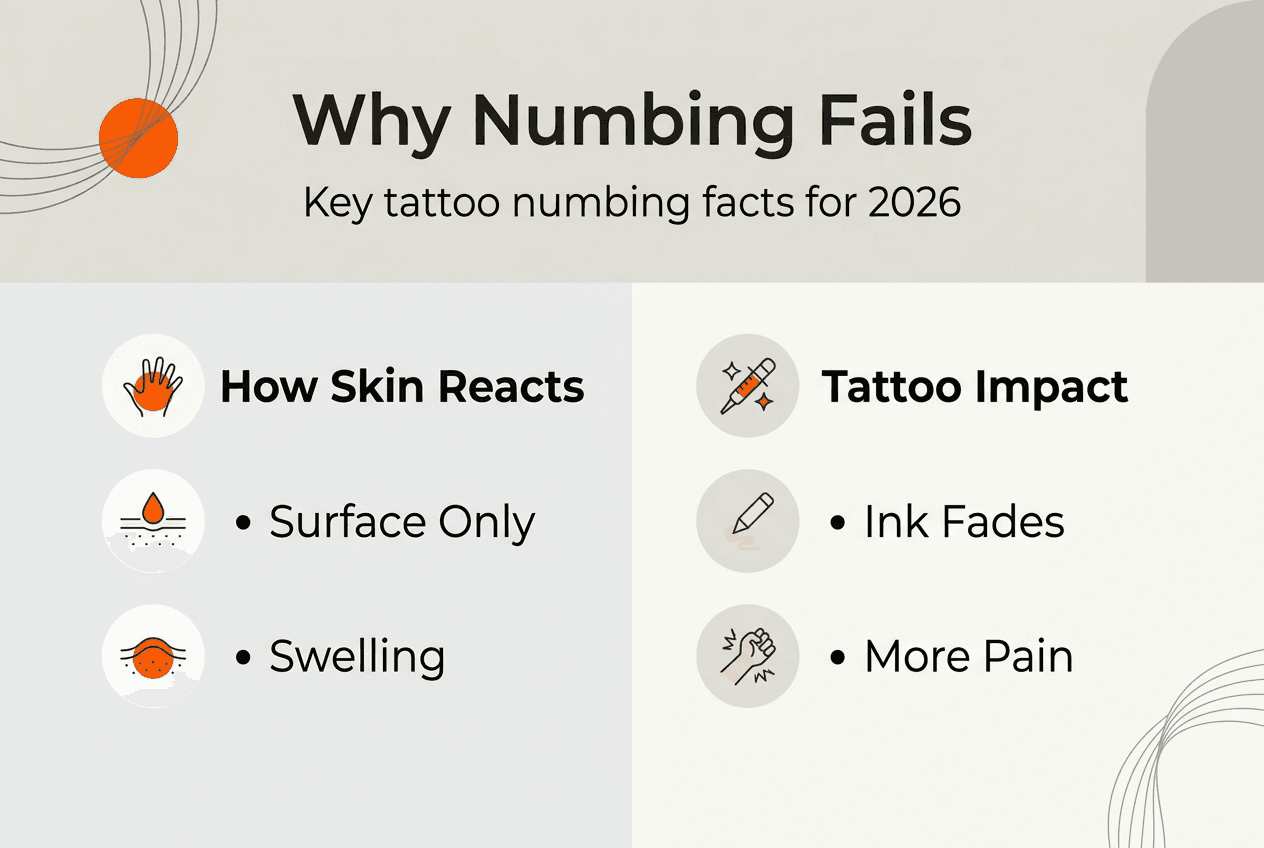 Why Numbing Fails

Key tattoo numbing facts for 2026

How Skin Reacts

• Surface Only

• Swelling

Tattoo Impact

• Ink Fades

• More Pain