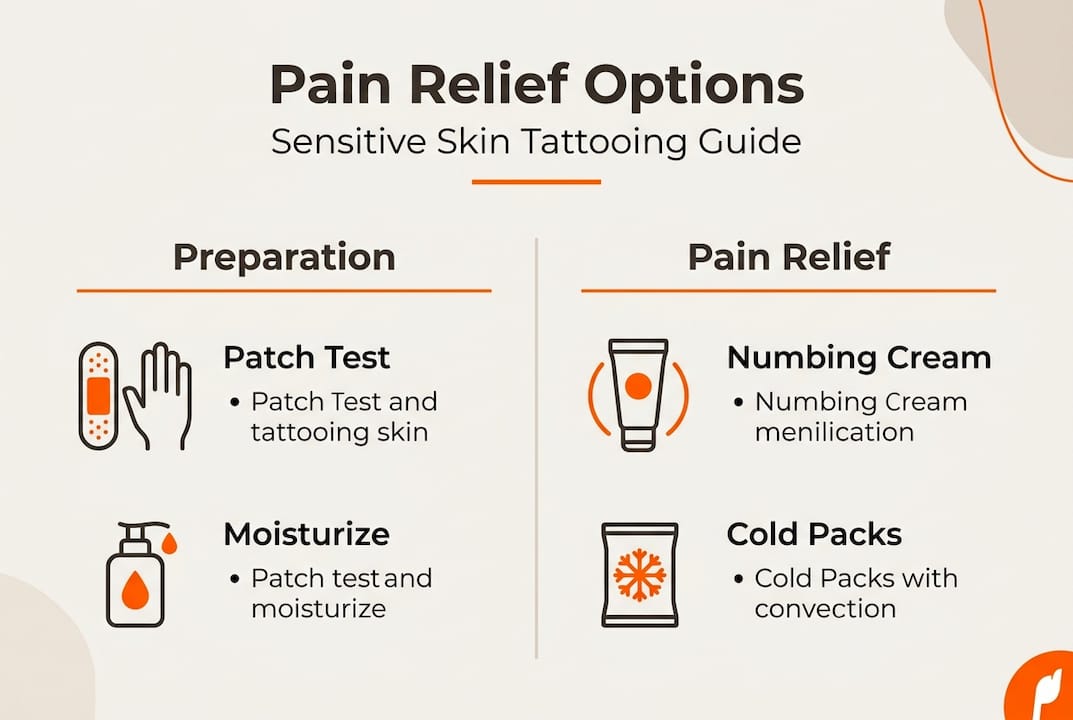 Pain Relief Options
Sensitive Skin Tattooing Guide

Preparation

Patch Test
• Patch Test and tattooing skin

Moisturize
• Patch test and moisturize

Pain Relief

Numbing Cream
• Numbing Cream menilication

Cold Packs
• Cold Packs with convection