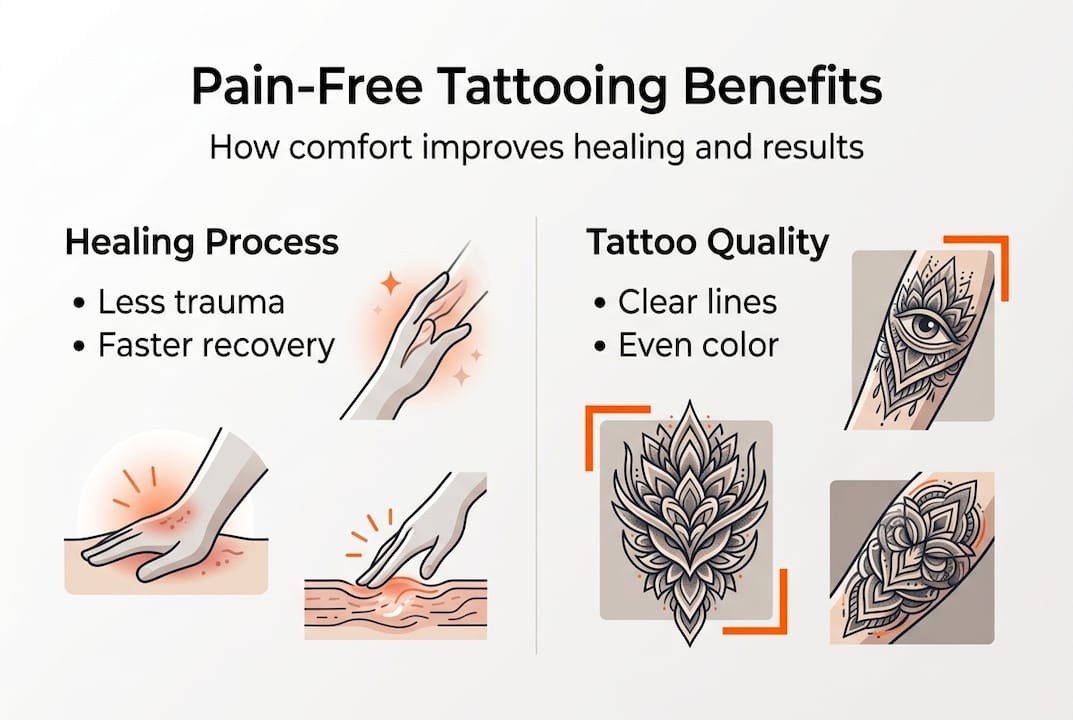 Pain-Free Tattooing Benefits

How comfort improves healing and results

Healing Process

• Less trauma
• Faster recovery

Tattoo Quality

• Clear lines
• Even color