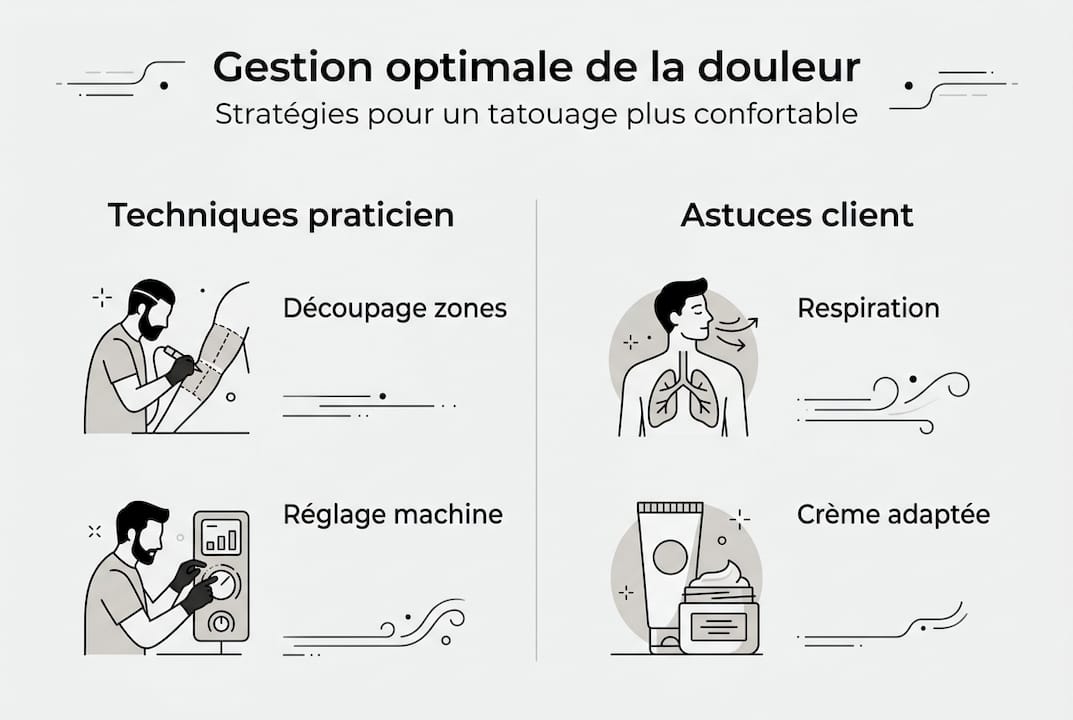 Gestion optimale de la douleur
Stratégies pour un tatouage plus confortable

Techniques praticien

Découpage zones

Réglage machine

Astuces client

Respiration

Crème adaptée