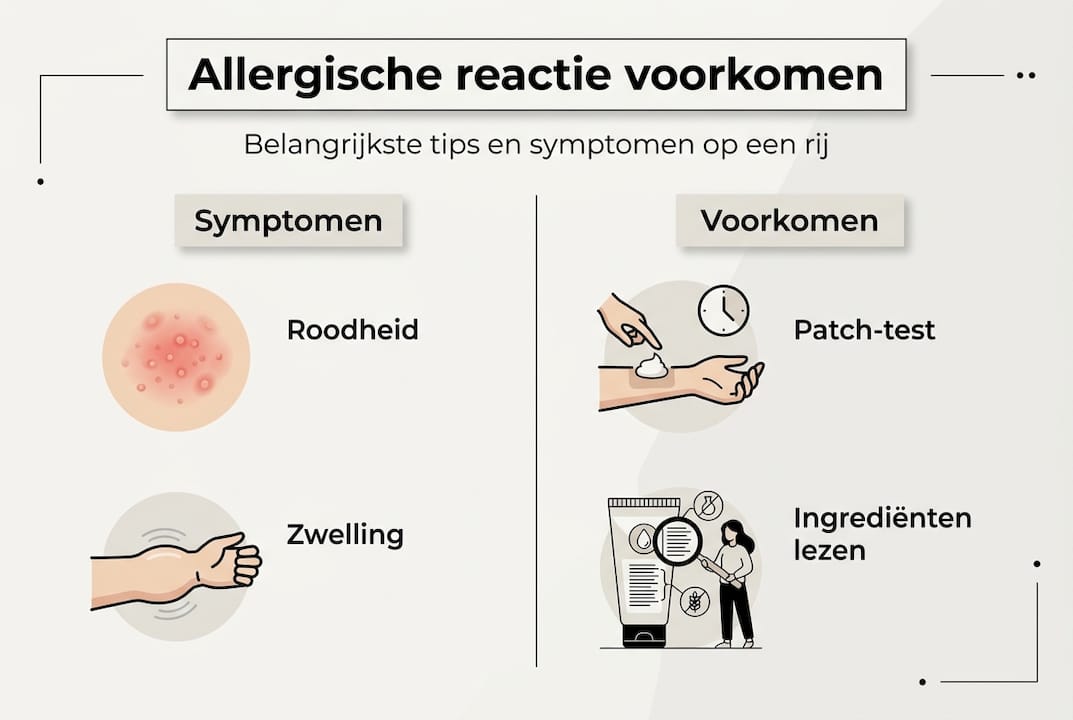 Allergische reactie voorkomen

Belangrijkste tips en symptomen op een rij

Symptomen

Roodheid

Zwelling

Voorkomen

Patch-test

Ingrediënten lezen