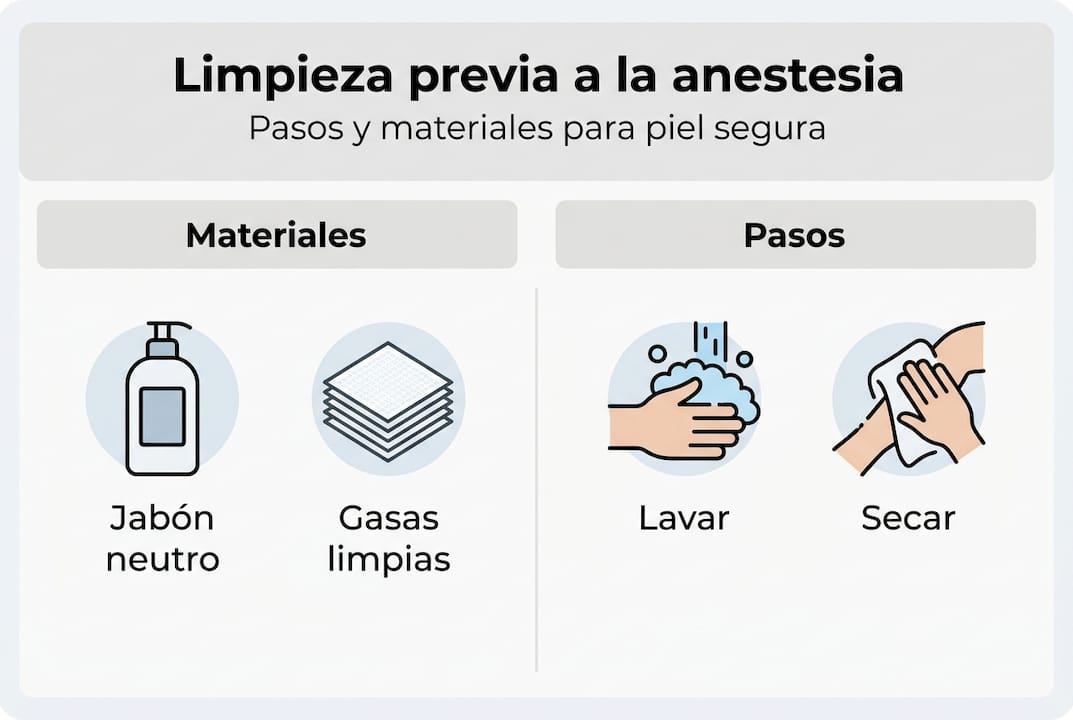 Limpieza previa a la anestesia
Pasos y materiales para piel segura

Materiales

Jabón neutro

Gasas limpias

Pasos

Lavar

Secar