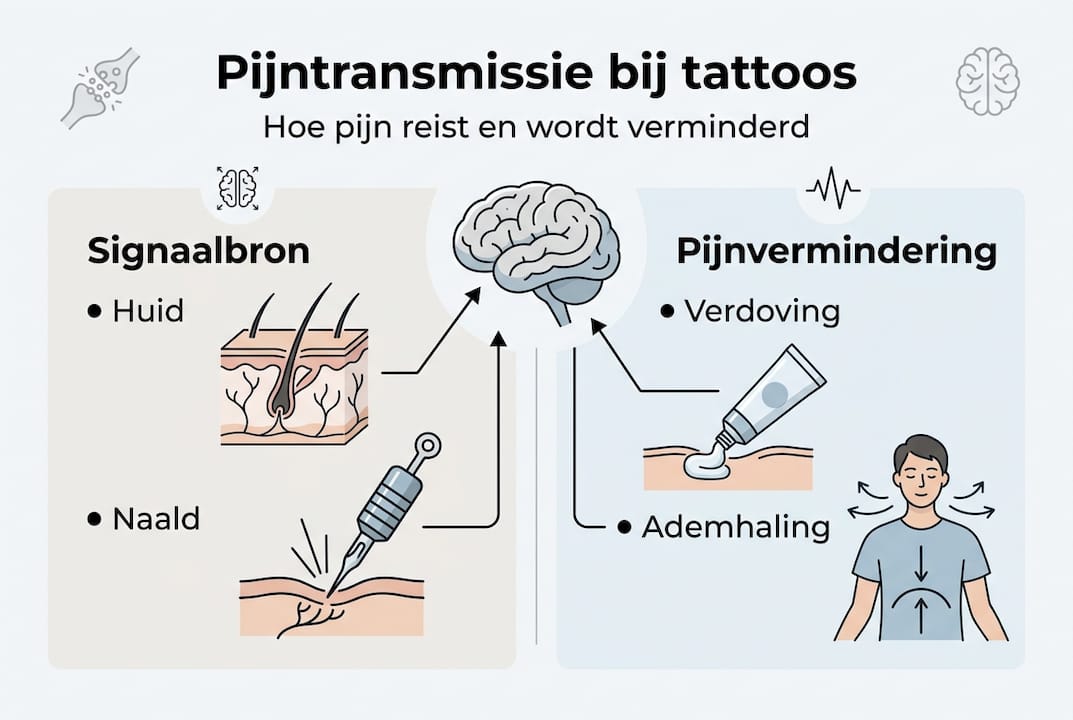 Pijntransmissie bij tattoos

Hoe pijn reist en wordt verminderd

Signaalbron

• Huid

• Naald

Pijnvermindering

• Verdoving

• Ademhaling